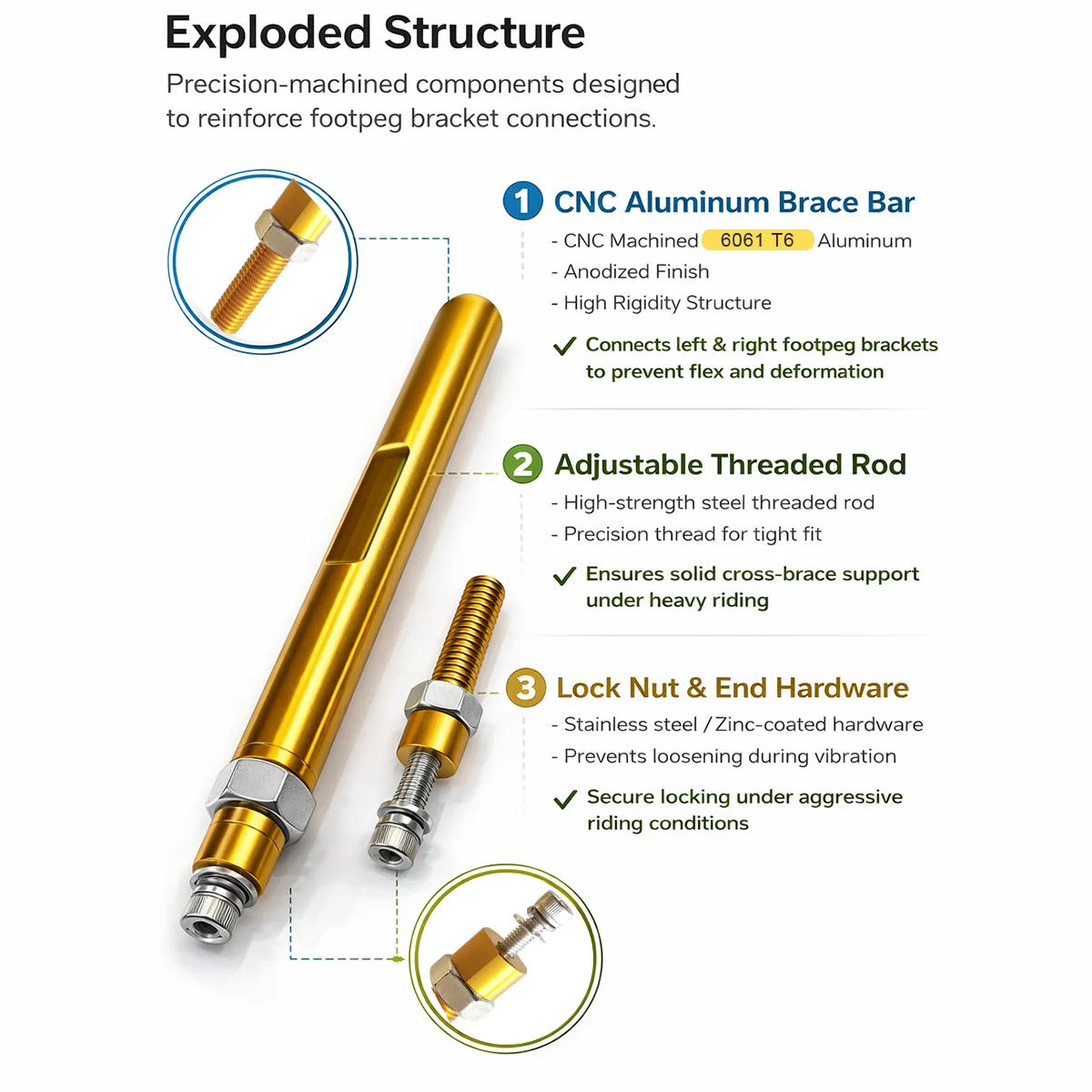 Exploded Structure

Precision-machined components designed to reinforce footpeg bracket connections.

1 CNC Aluminum Brace Bar

- CNC Machined 6061 T6 Aluminum
- Anodized Finish
- High Rigidity Structure

✓ Connects left & right footpeg brackets to prevent flex and deformation

2 Adjustable Threaded Rod

- High-strength steel threaded rod
- Precision thread for tight fit

✓ Ensures solid cross-brace support under heavy riding

3 Lock Nut & End Hardware

- Stainless steel / Zinc-coated hardware
- Prevents loosening during vibration

✓ Secure locking under aggressive riding conditions