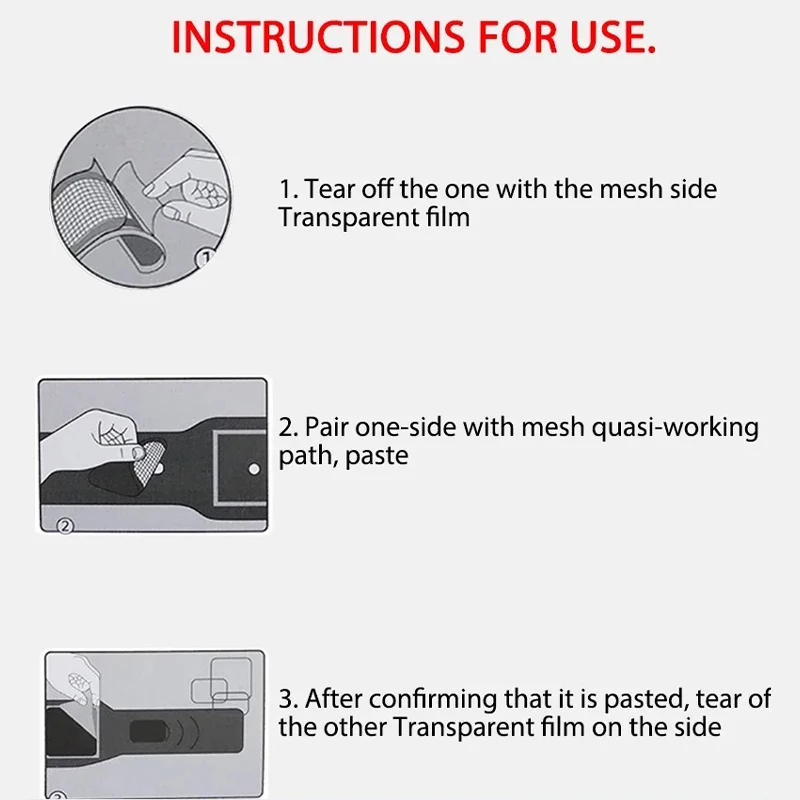 INSTRUCTIONS FOR USE.

1

1. Tear off the one with the mesh side Transparent film

2

2. Pair one-side with mesh quasi-working path, paste

3. After confirming that it is pasted, tear of the other Transparent film on the side