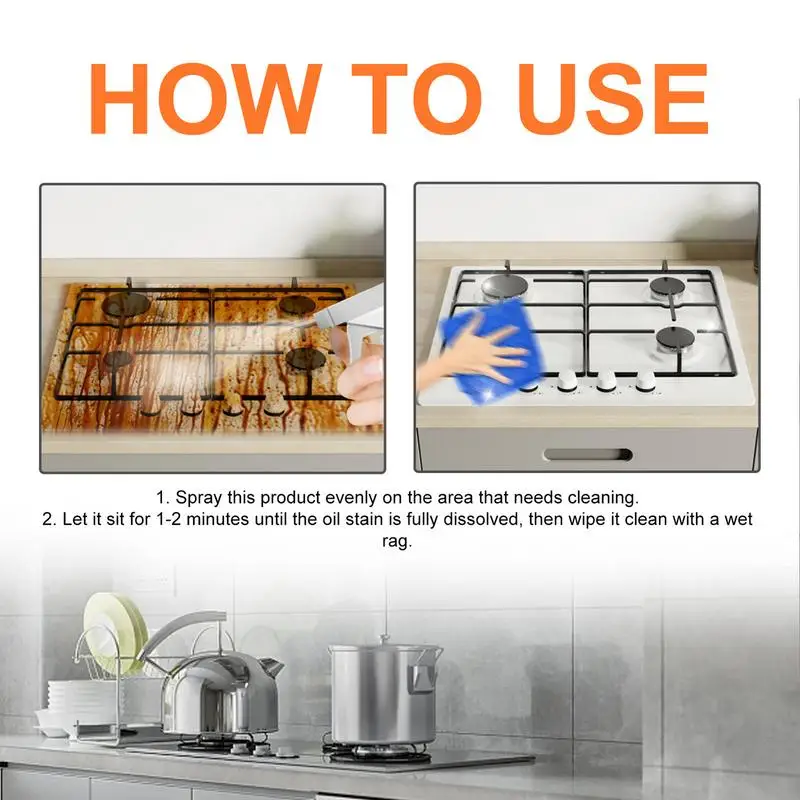 HOW TO USE

1. Spray this product evenly on the area that needs cleaning.
2. Let it sit for 1-2 minutes until the oil stain is fully dissolved, then wipe it clean with a wet rag.