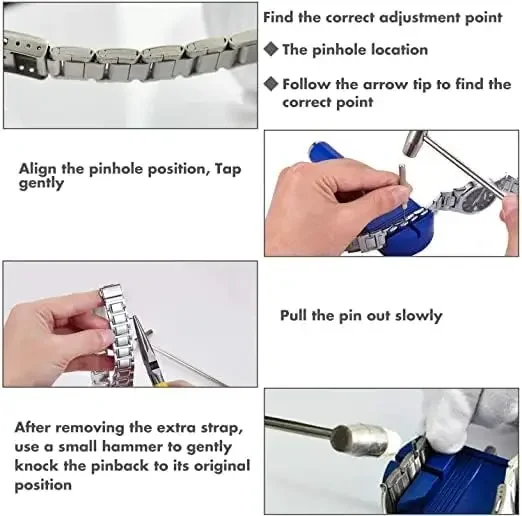 Find the correct adjustment point

◆ The pinhole location

◆ Follow the arrow tip to find the correct point

Align the pinhole position, Tap gently

Pull the pin out slowly

After removing the extra strap, use a small hammer to gently knock the pinback to its original position