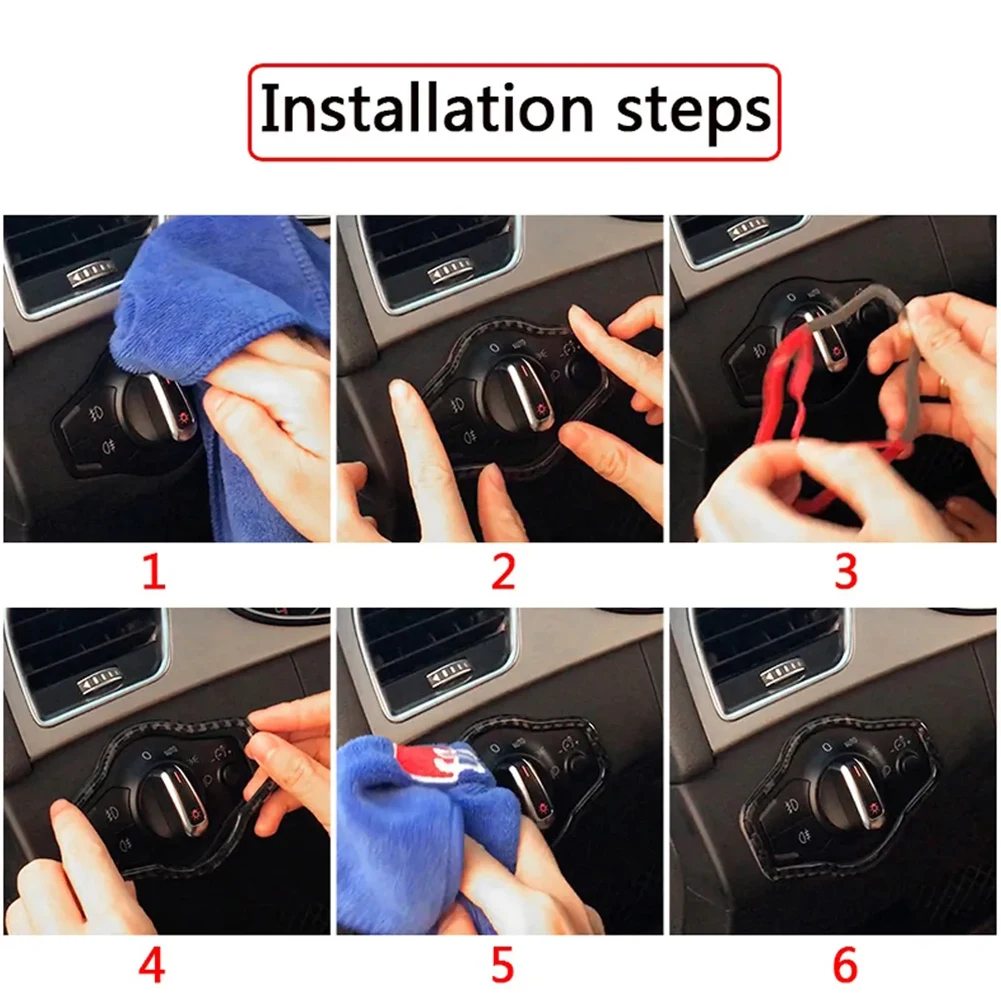 Installation steps

1

2

3

4

5

6