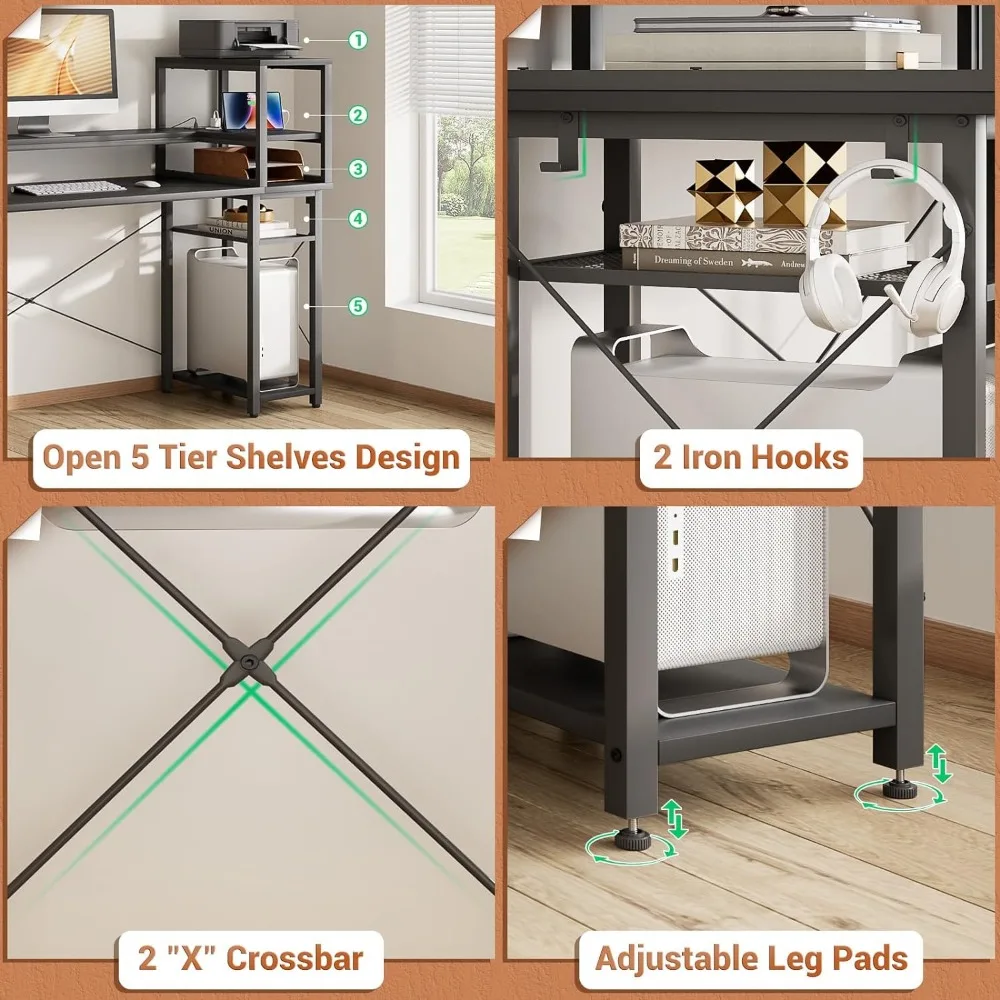 1
2
3
4
5
UNION
Open 5 Tier Shelves Design

Dreaming of Sweden
Andrew
2 Iron Hooks

2 "X" Crossbar

Adjustable Leg Pads