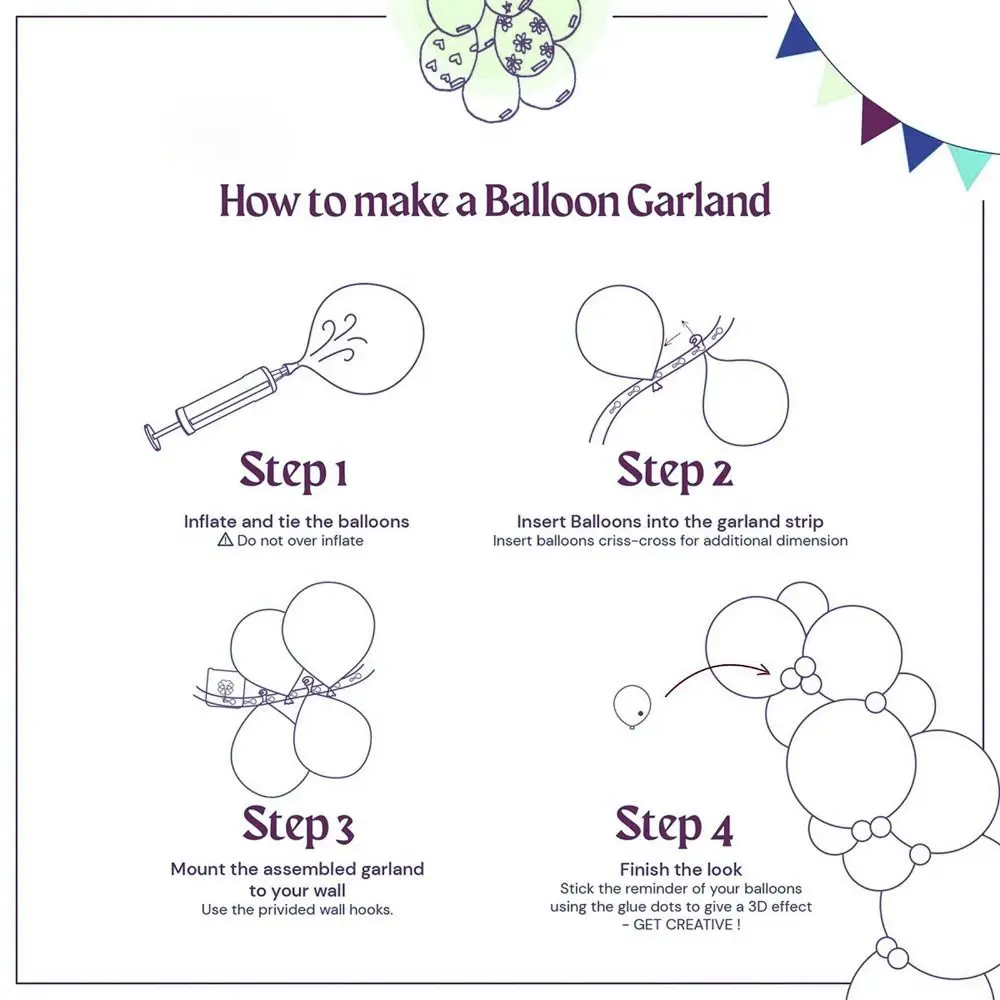 How to make a Balloon Garland

Step 1

Inflate and tie the balloons
⚠ Do not over inflate

Step 2

Insert Balloons into the garland strip
Insert balloons criss-cross for additional dimension

Step 3

Mount the assembled garland to your wall
Use the privided wall hooks.

Step 4

Finish the look
Stick the reminder of your balloons using the glue dots to give a 3D effect - GET CREATIVE !