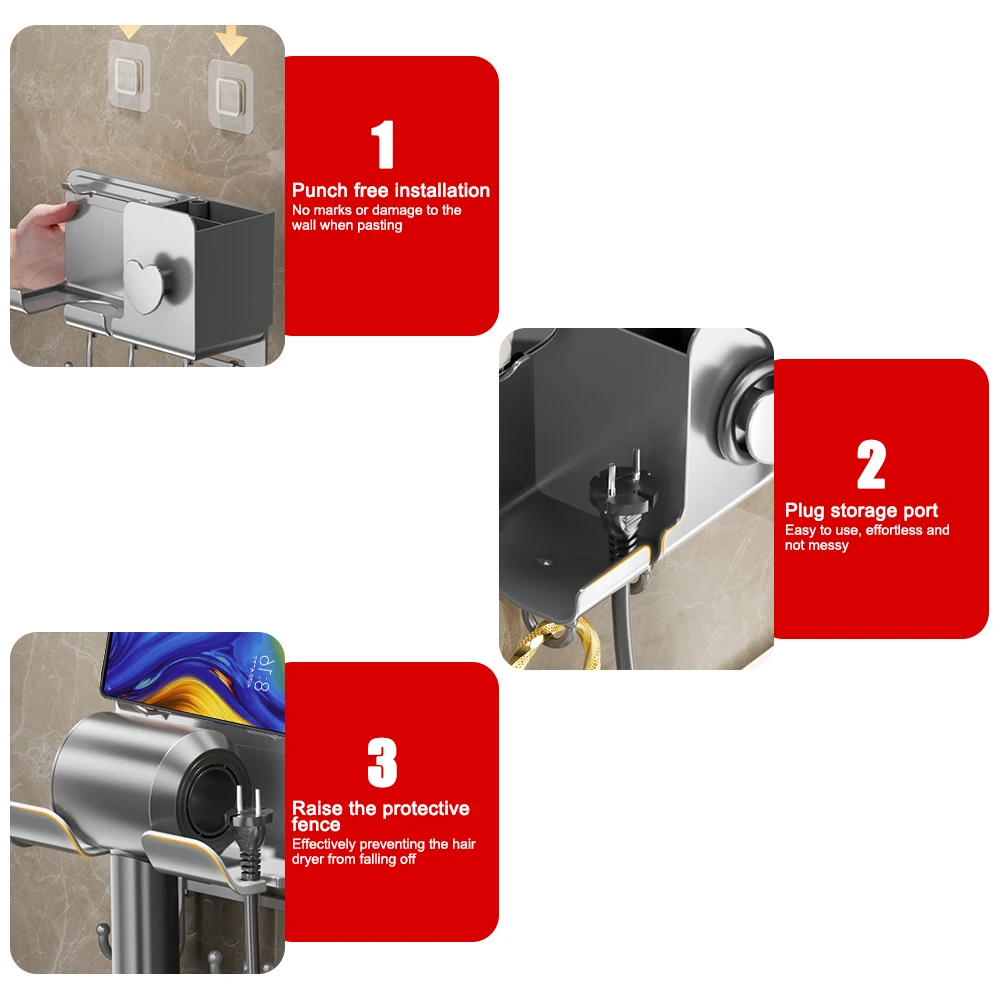 1
Punch free installation
No marks or damage to the wall when pasting

2
Plug storage port
Easy to use, effortless and not messy

3
Raise the protective fence
Effectively preventing the hair dryer from falling off