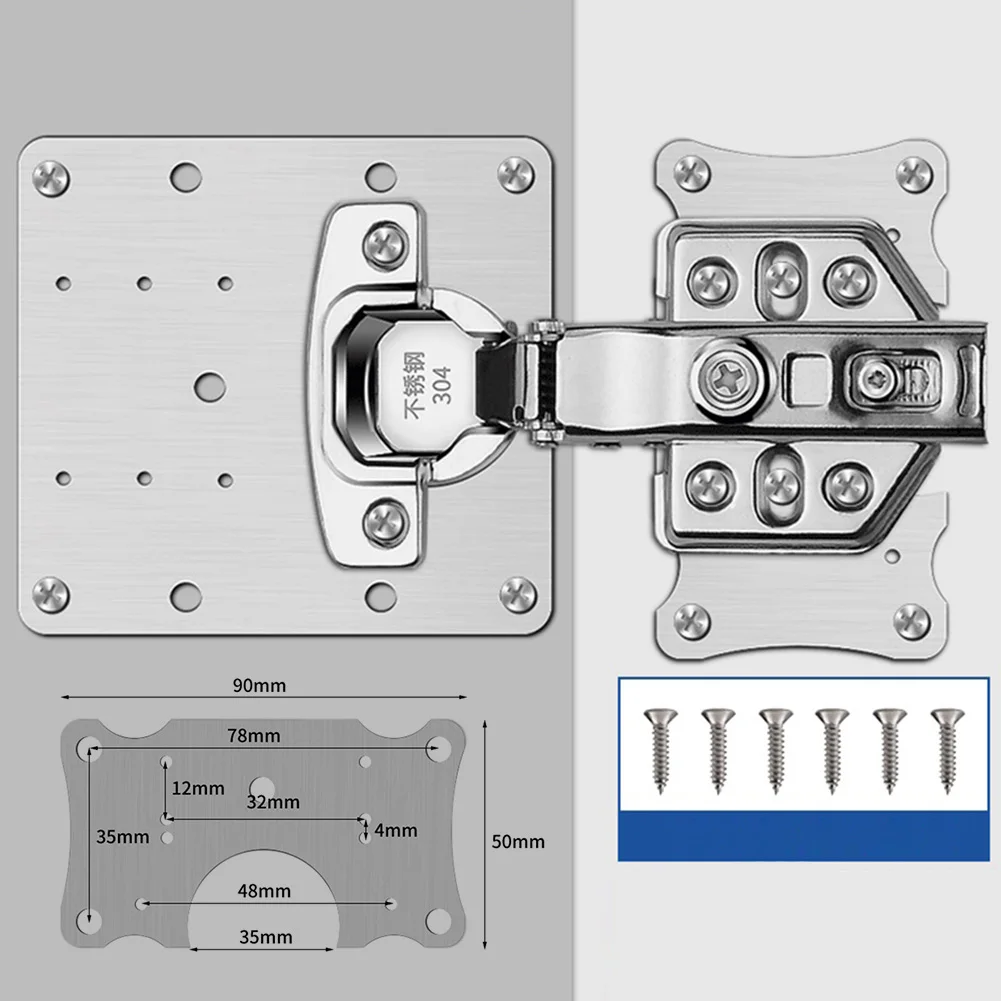 不锈钢
304

90mm
78mm
12mm
32mm
35mm
4mm
50mm
48mm
35mm