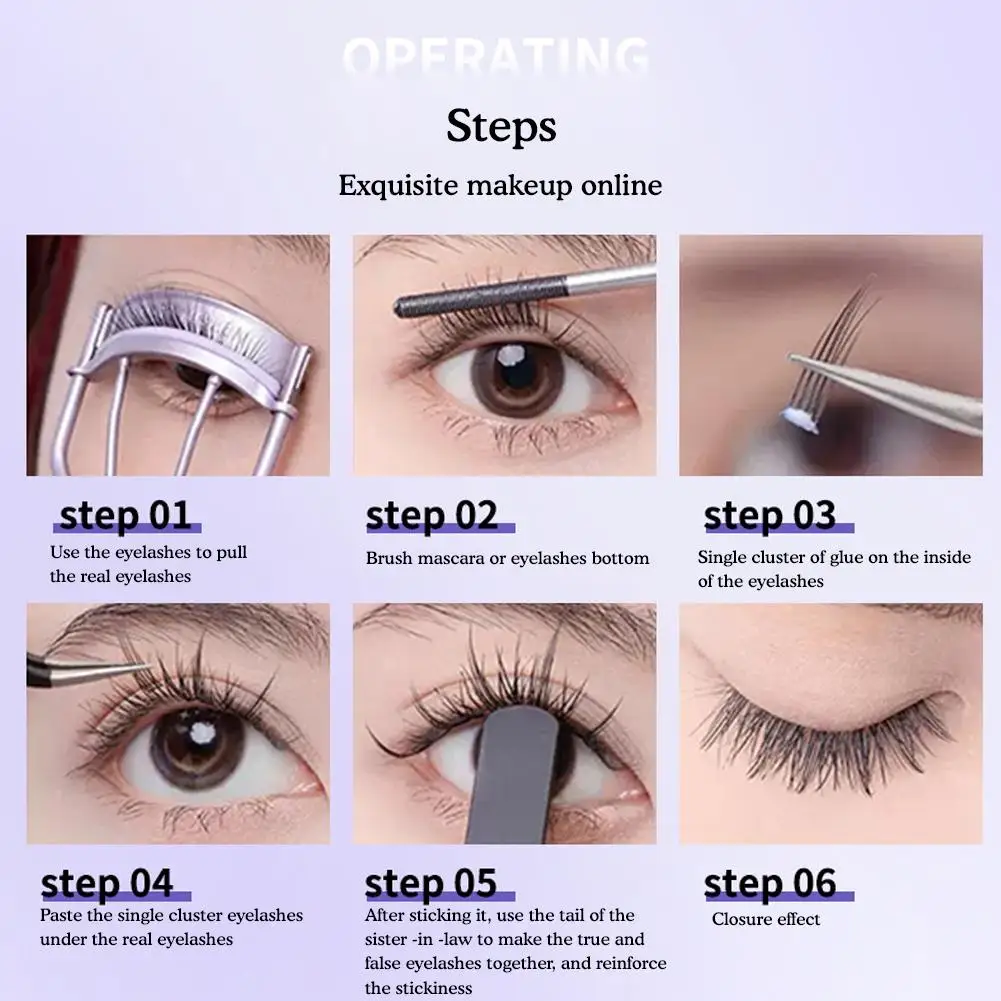 OPERATING

Steps

Exquisite makeup online

step 01
Use the eyelashes to pull the real eyelashes

step 02
Brush mascara or eyelashes bottom

step 03
Single cluster of glue on the inside of the eyelashes

step 04
Paste the single cluster eyelashes under the real eyelashes

step 05
After sticking it, use the tail of the sister -in -law to make the true and false eyelashes together, and reinforce the stickiness

step 06
Closure effect