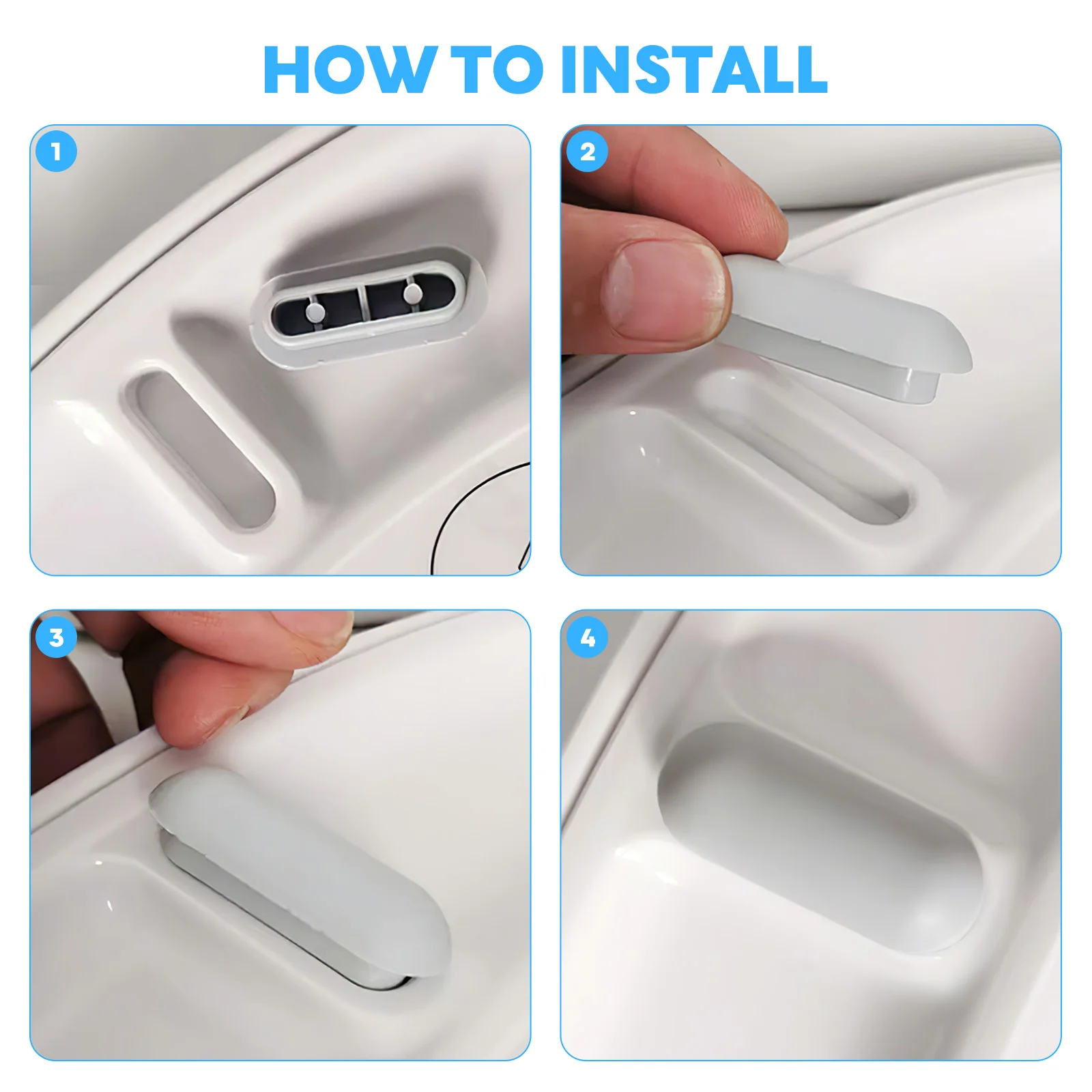 HOW TO INSTALL

1

2

3

4