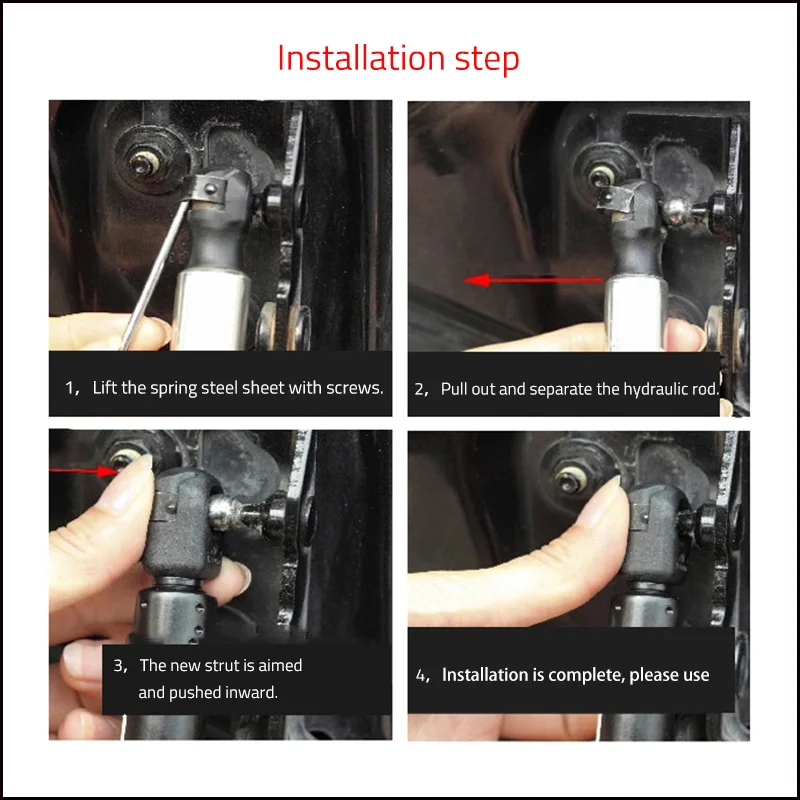 Installation step

1， Lift the spring steel sheet with screws.

2， Pull out and separate the hydraulic rod.

3， The new strut is aimed and pushed inward.

4， Installation is complete, please use