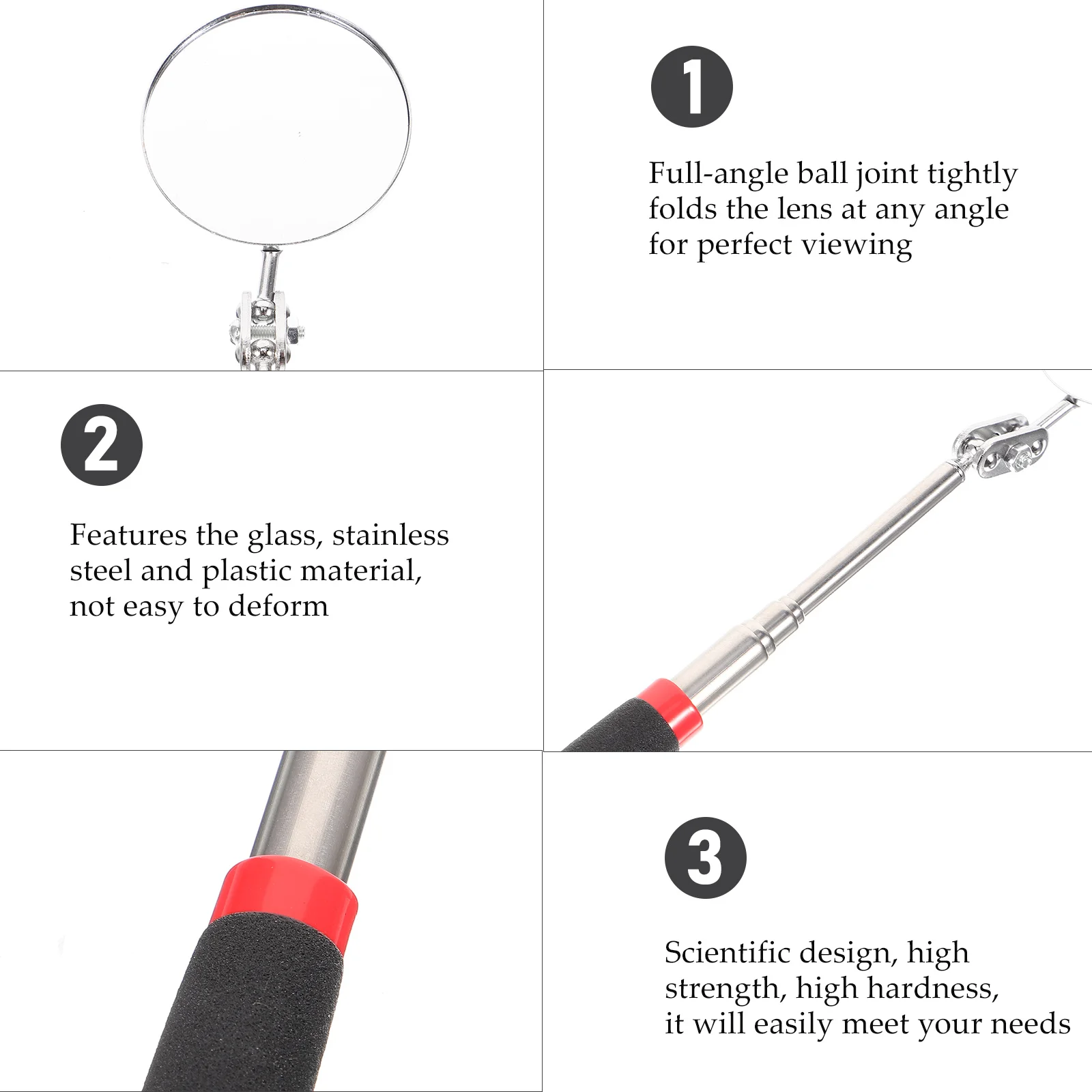 1

Full-angle ball joint tightly folds the lens at any angle for perfect viewing

2

Features the glass, stainless steel and plastic material, not easy to deform

3

Scientific design, high strength, high hardness, it will easily meet your needs