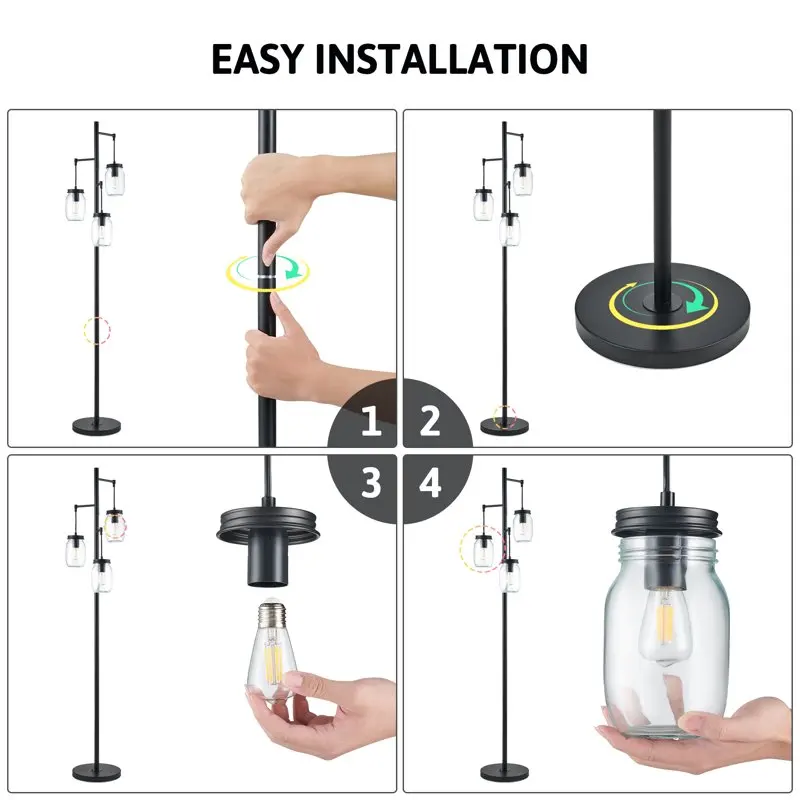 EASY INSTALLATION

1

2

3

4