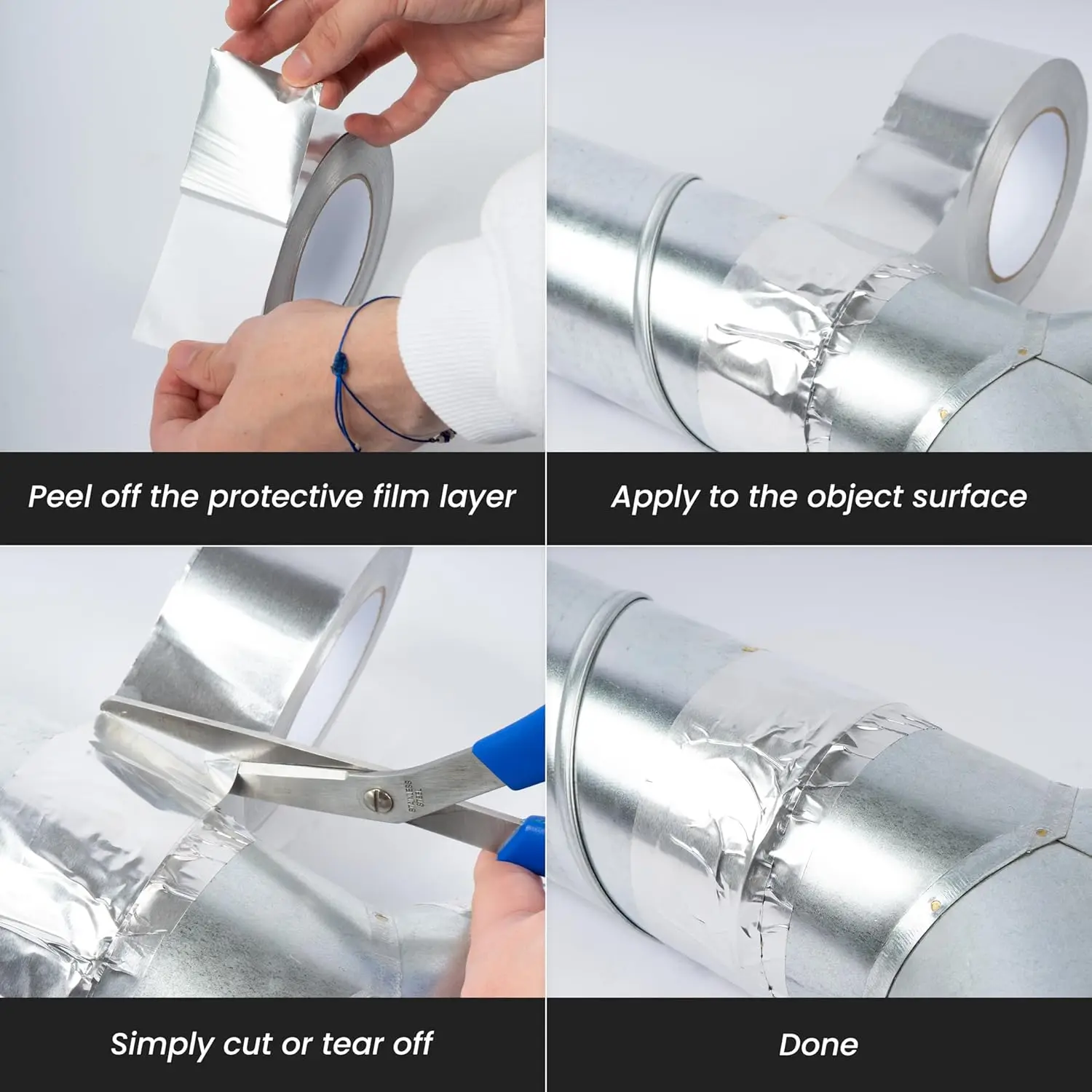 Peel off the protective film layer

Apply to the object surface

STAINLESS STEEL

Simply cut or tear off

Done