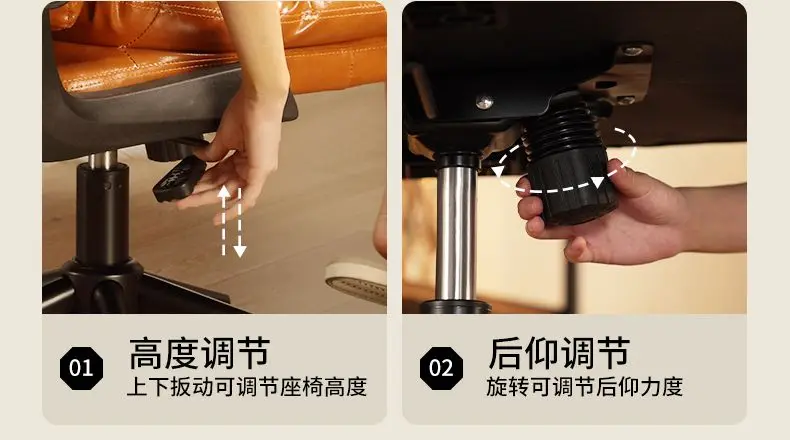 01 高度调节
上下扳动可调节座椅高度

02 后仰调节
旋转可调节后仰力度