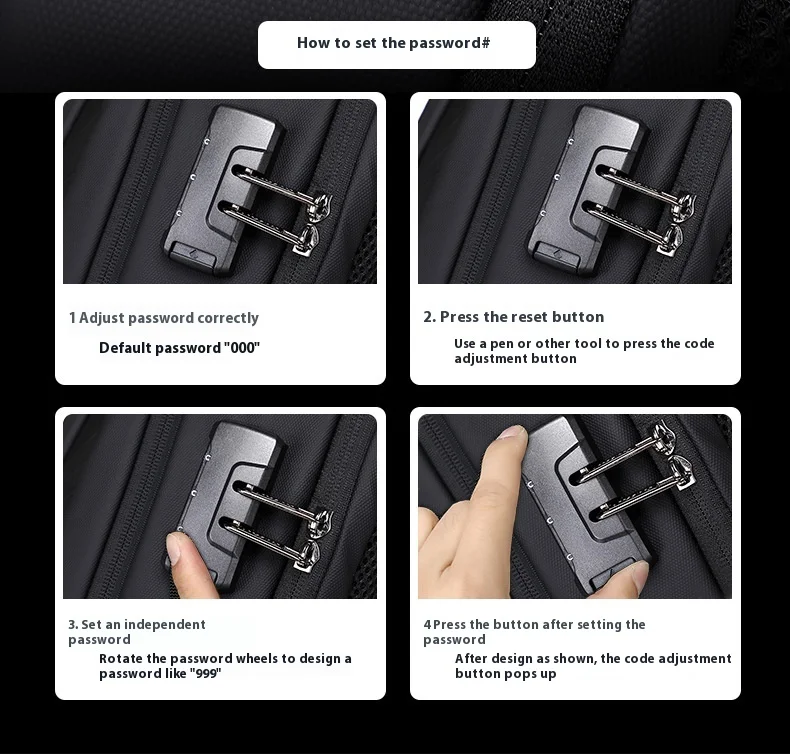 How to set the password#

1 Adjust password correctly

Default password "000"

2. Press the reset button

Use a pen or other tool to press the code adjustment button

3. Set an independent password

Rotate the password wheels to design a password like "999"

4 Press the button after setting the password

After design as shown, the code adjustment button pops up