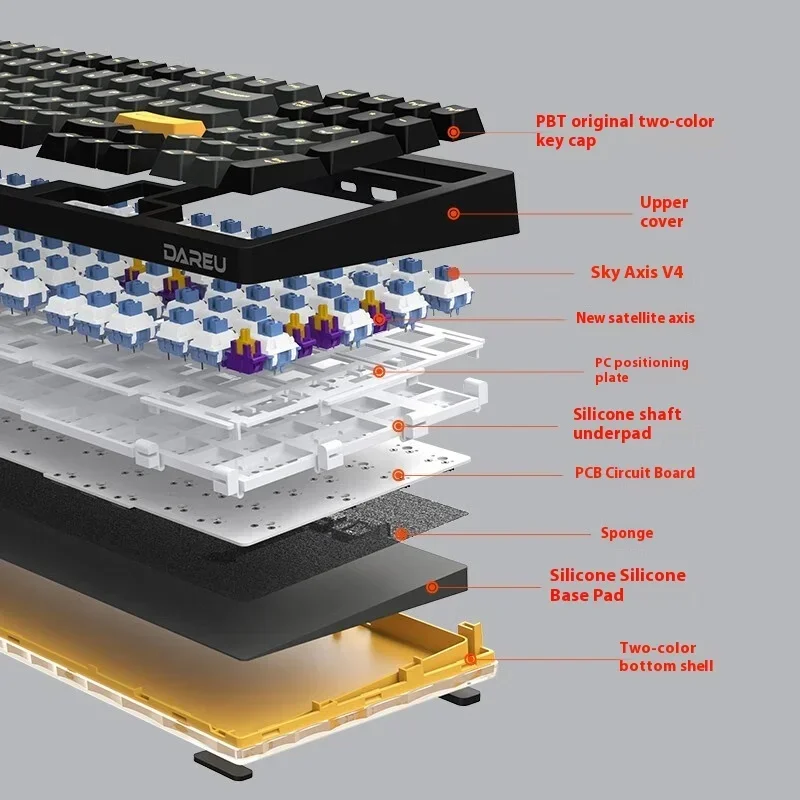 PBT original two-color key cap

Upper cover

DAREU

Sky Axis V4

New satellite axis

PC positioning plate

Silicone shaft underpad

PCB Circuit Board

Sponge

Silicone Silicone Base Pad

Two-color bottom shell