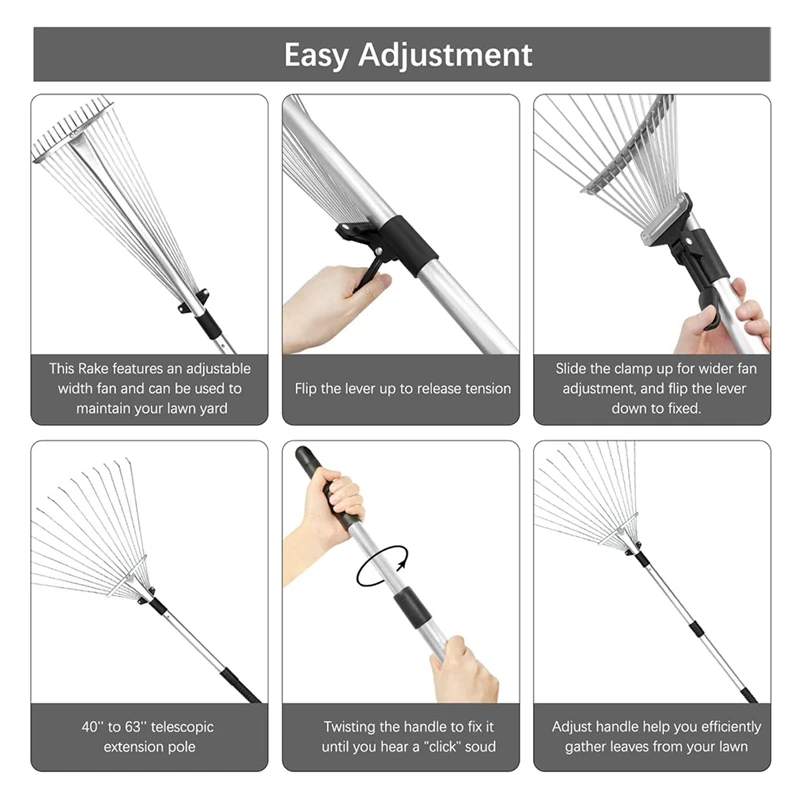 Easy Adjustment

This Rake features an adjustable width fan and can be used to maintain your lawn yard

Flip the lever up to release tension

Slide the clamp up for wider fan adjustment, and flip the lever down to fixed.

40'' to 63'' telescopic extension pole

Twisting the handle to fix it until you hear a "click" soud

Adjust handle help you efficiently gather leaves from your lawn