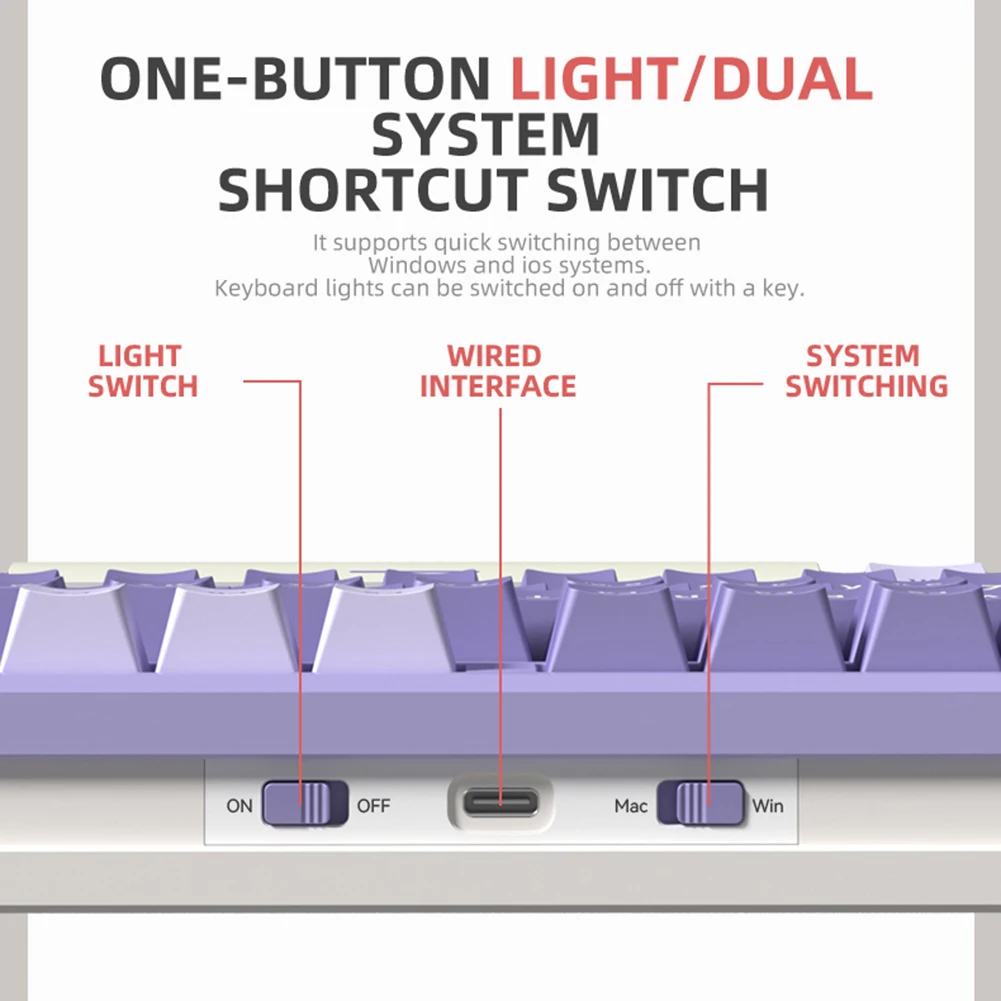 ONE-BUTTON LIGHT/DUAL SYSTEM SHORTCUT SWITCH

It supports quick switching between Windows and ios systems.
Keyboard lights can be switched on and off with a key.

LIGHT SWITCH

WIRED INTERFACE

SYSTEM SWITCHING

ON OFF

Mac Win