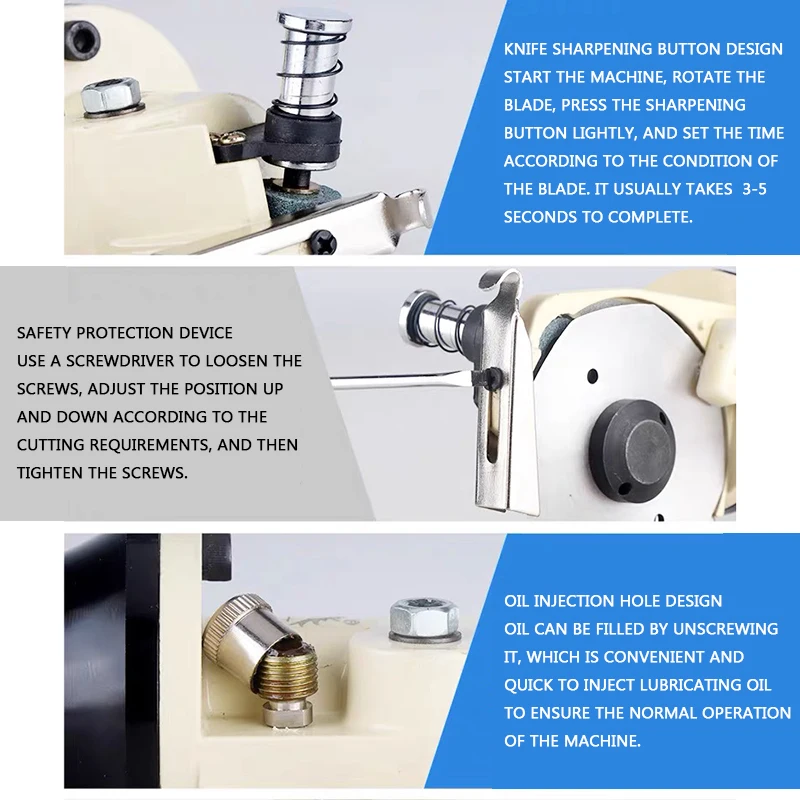 KNIFE SHARPENING BUTTON DESIGN
START THE MACHINE, ROTATE THE BLADE, PRESS THE SHARPENING BUTTON LIGHTLY, AND SET THE TIME ACCORDING TO THE CONDITION OF THE BLADE. IT USUALLY TAKES 3-5 SECONDS TO COMPLETE.

SAFETY PROTECTION DEVICE
USE A SCREWDRIVER TO LOOSEN THE SCREWS, ADJUST THE POSITION UP AND DOWN ACCORDING TO THE CUTTING REQUIREMENTS, AND THEN TIGHTEN THE SCREWS.

OIL INJECTION HOLE DESIGN
OIL CAN BE FILLED BY UNSCREWING IT, WHICH IS CONVENIENT AND QUICK TO INJECT LUBRICATING OIL TO ENSURE THE NORMAL OPERATION OF THE MACHINE.