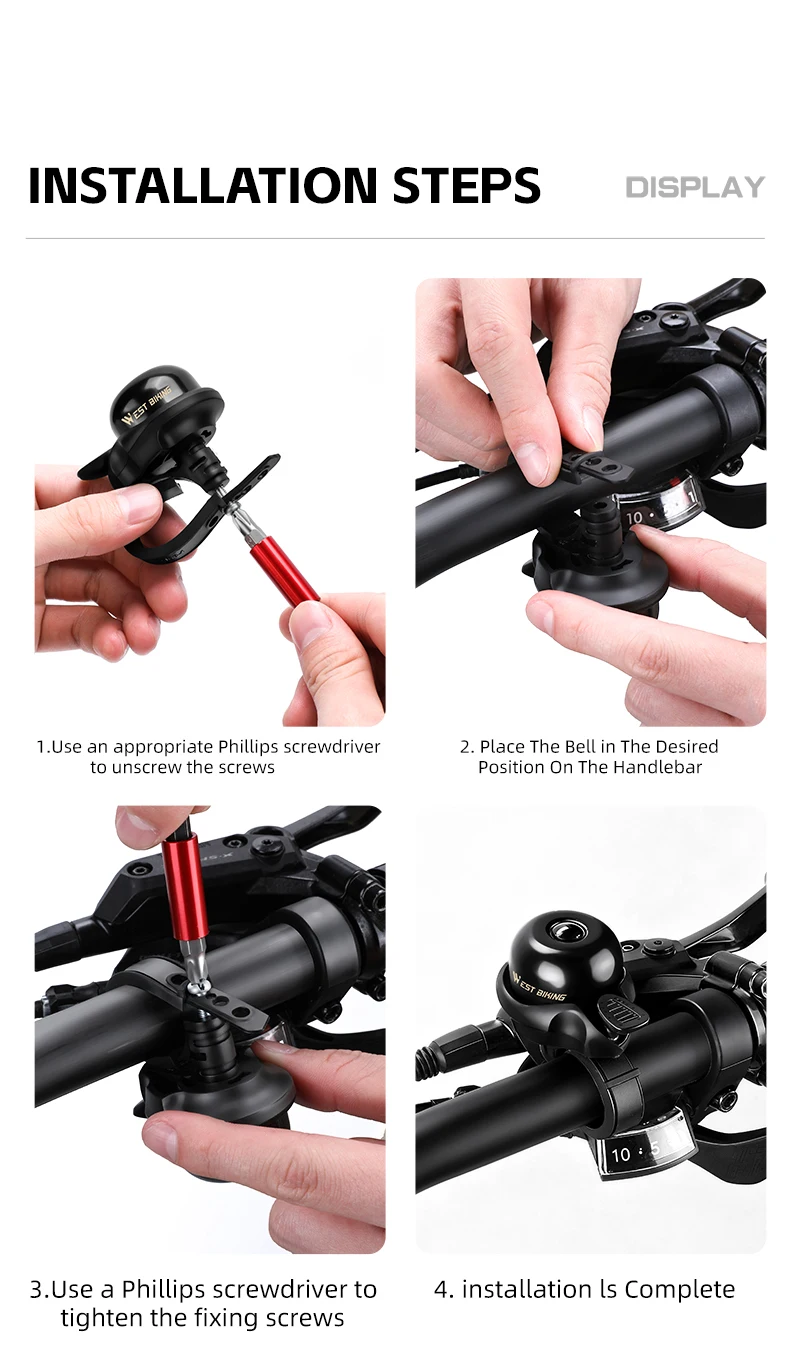 INSTALLATION STEPS

DISPLAY

WEST BIKING

10

1.Use an appropriate Phillips screwdriver to unscrew the screws

2. Place The Bell in The Desired Position On The Handlebar

WEST BIKING

10

3.Use a Phillips screwdriver to tighten the fixing screws

4. installation ls Complete