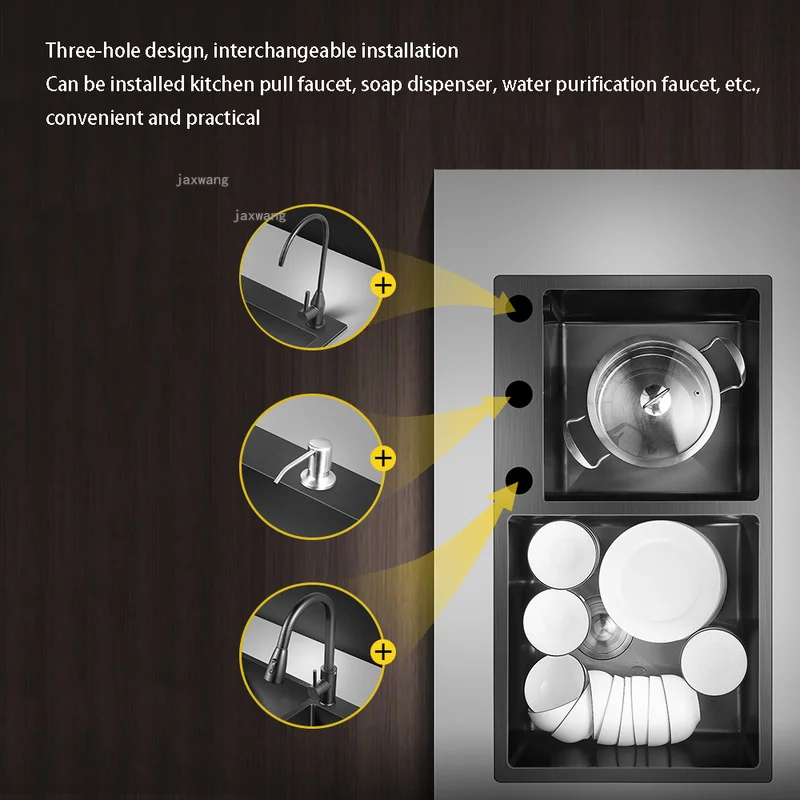 Three-hole design, interchangeable installation
Can be installed kitchen pull faucet, soap dispenser, water purification faucet, etc., convenient and practical

jaxwang

jaxwang

+

+

+