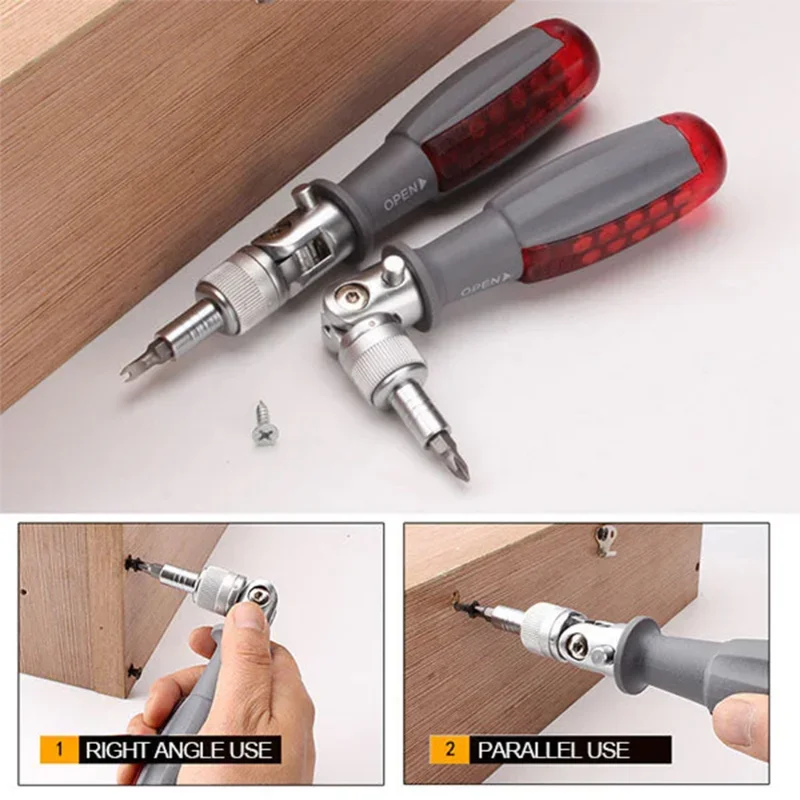 OPEN

OPEN

1 RIGHT ANGLE USE

2 PARALLEL USE