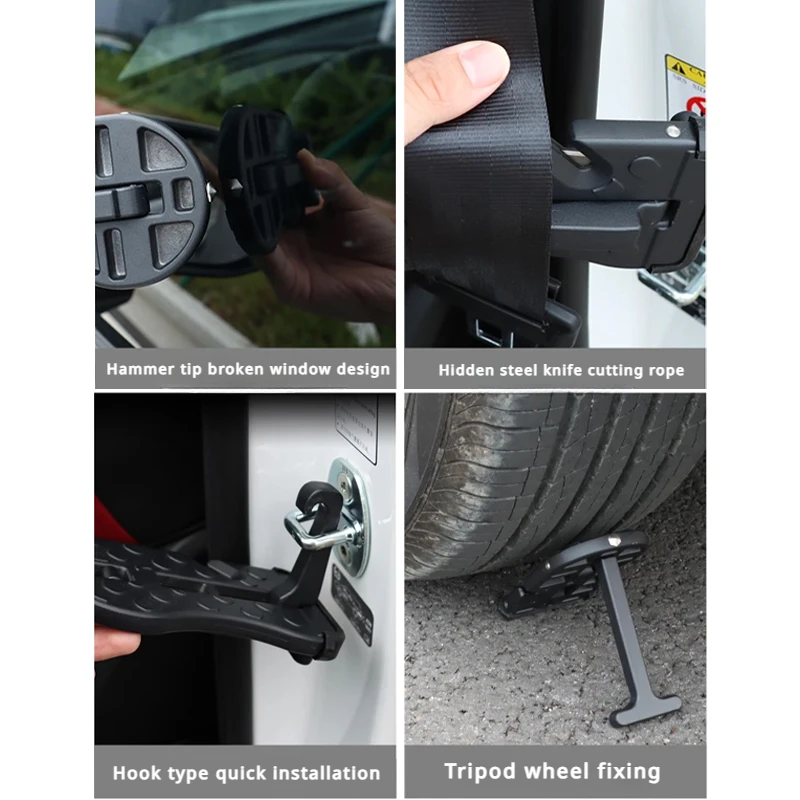 Hammer tip broken window design

Hidden steel knife cutting rope

Hook type quick installation

Tripod wheel fixing