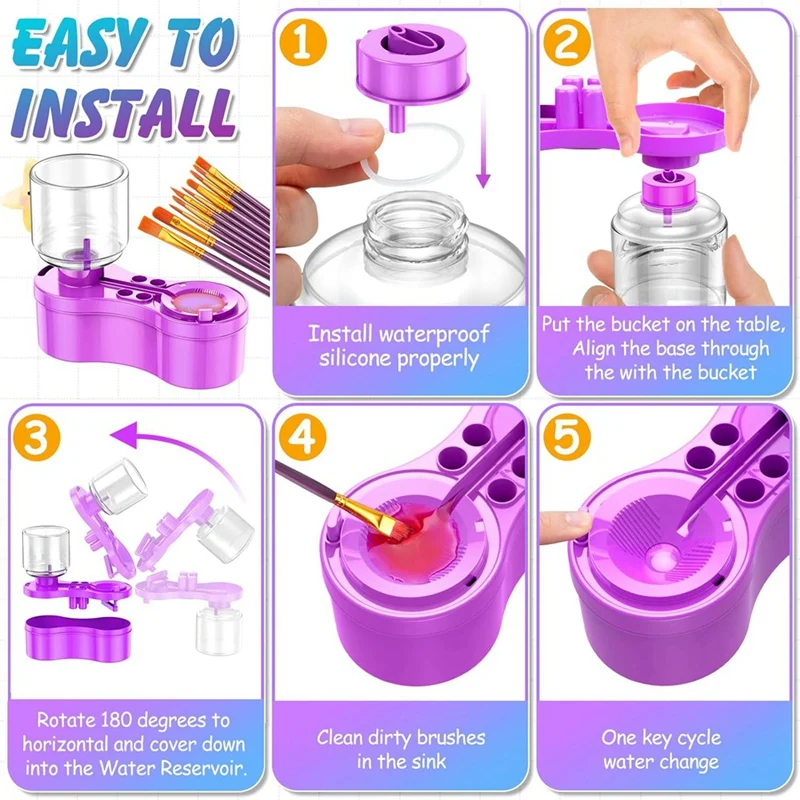 EASY TO INSTALL

1

Install waterproof silicone properly

2

Put the bucket on the table, Align the base through the with the bucket

3

Rotate 180 degrees to horizontal and cover down into the Water Reservoir.

4

Clean dirty brushes in the sink

5

One key cycle water change