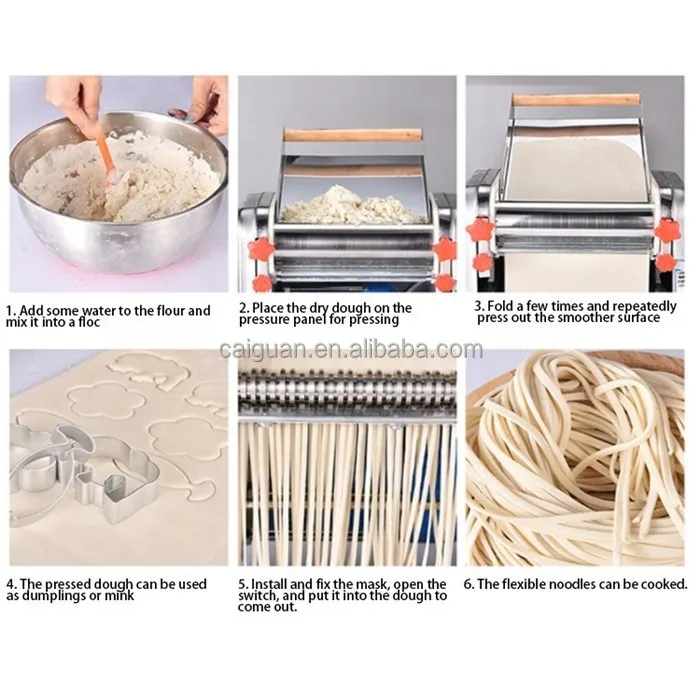 1. Add some water to the flour and mix it into a floc

2. Place the dry dough on the pressure panel for pressing

3. Fold a few times and repeatedly press out the smoother surface

caiguan.en.alibaba.com

4. The pressed dough can be used as dumplings or mink

5. Install and fix the mask, open the switch, and put it into the dough to come out.

6. The flexible noodles can be cooked.