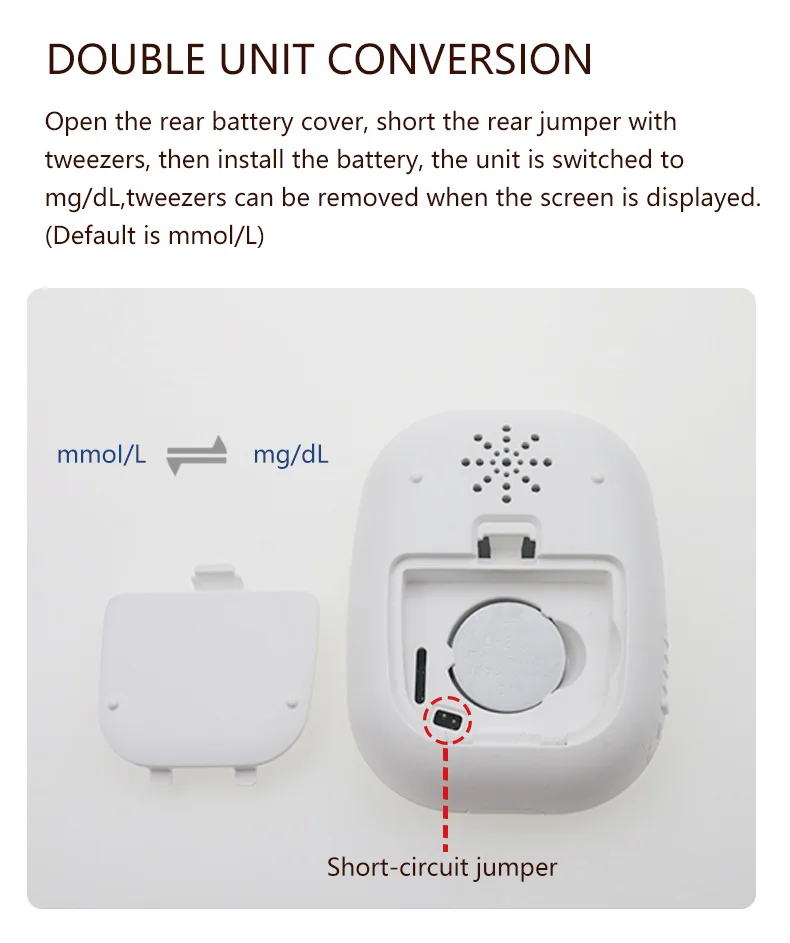 DOUBLE UNIT CONVERSION

Open the rear battery cover, short the rear jumper with tweezers, then install the battery, the unit is switched to mg/dL,tweezers can be removed when the screen is displayed. (Default is mmol/L)

mmol/L

mg/dL

Short-circuit jumper