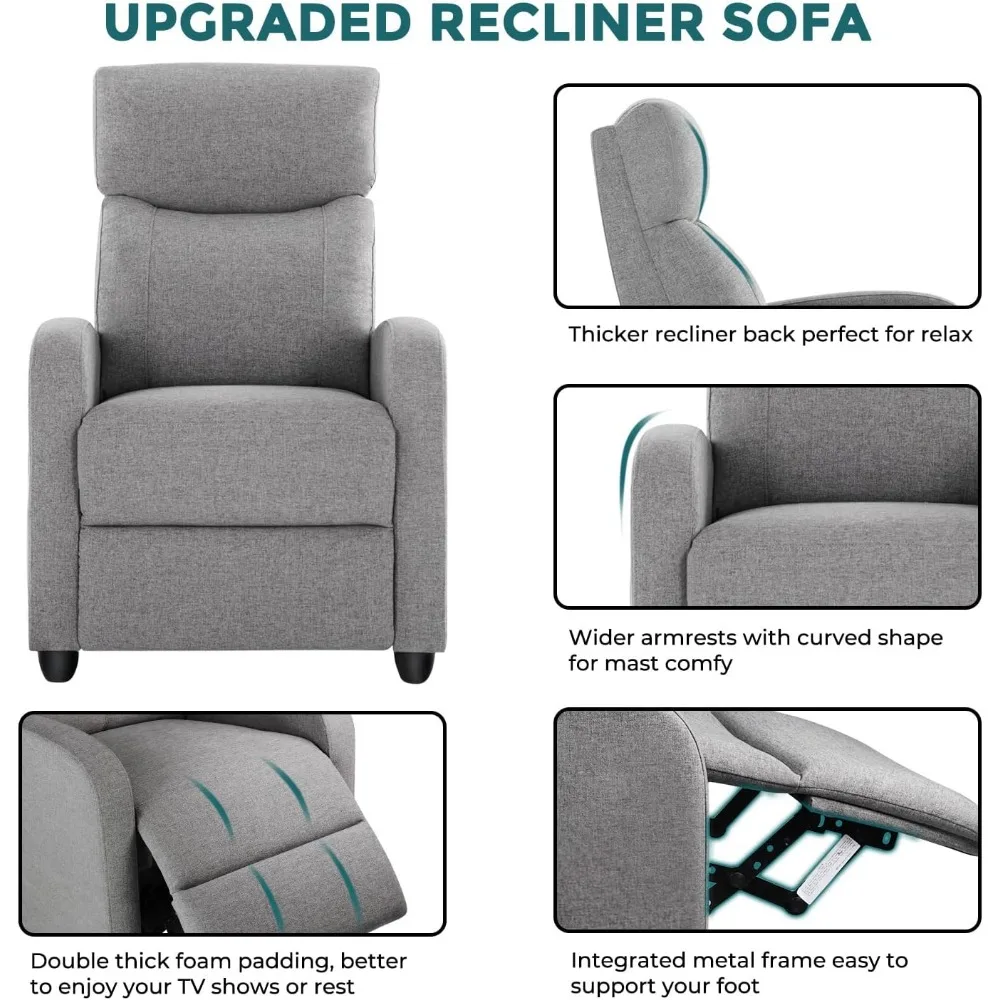 UPGRADED RECLINER SOFA

Thicker recliner back perfect for relax

Wider armrests with curved shape for mast comfy

Double thick foam padding, better to enjoy your TV shows or rest

Integrated metal frame easy to support your foot