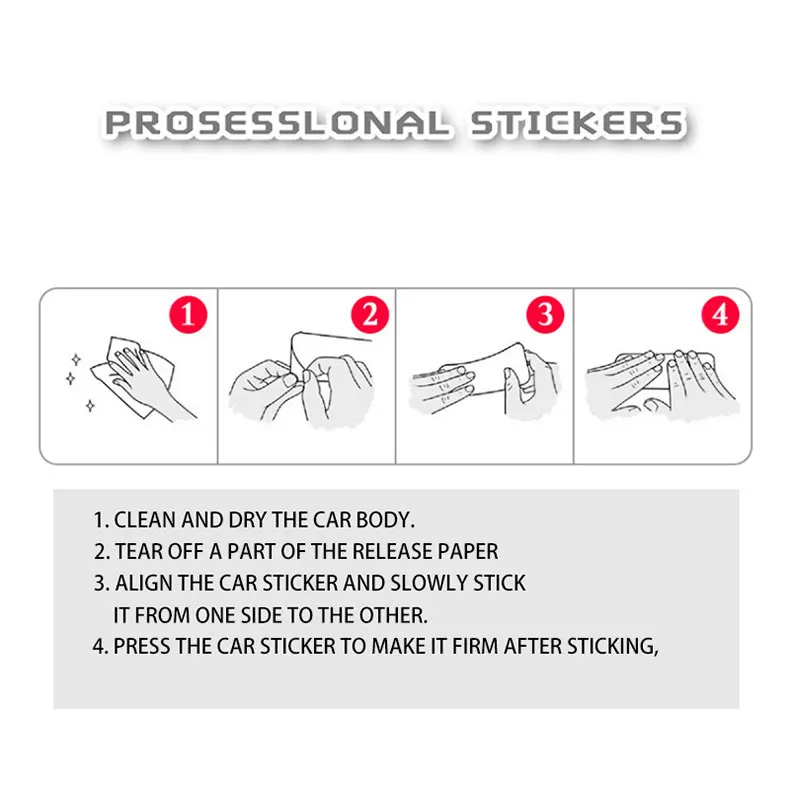 PROSESSLONAL STICKERS

1

2

3

4

1. CLEAN AND DRY THE CAR BODY.
2. TEAR OFF A PART OF THE RELEASE PAPER
3. ALIGN THE CAR STICKER AND SLOWLY STICK IT FROM ONE SIDE TO THE OTHER.
4. PRESS THE CAR STICKER TO MAKE IT FIRM AFTER STICKING,