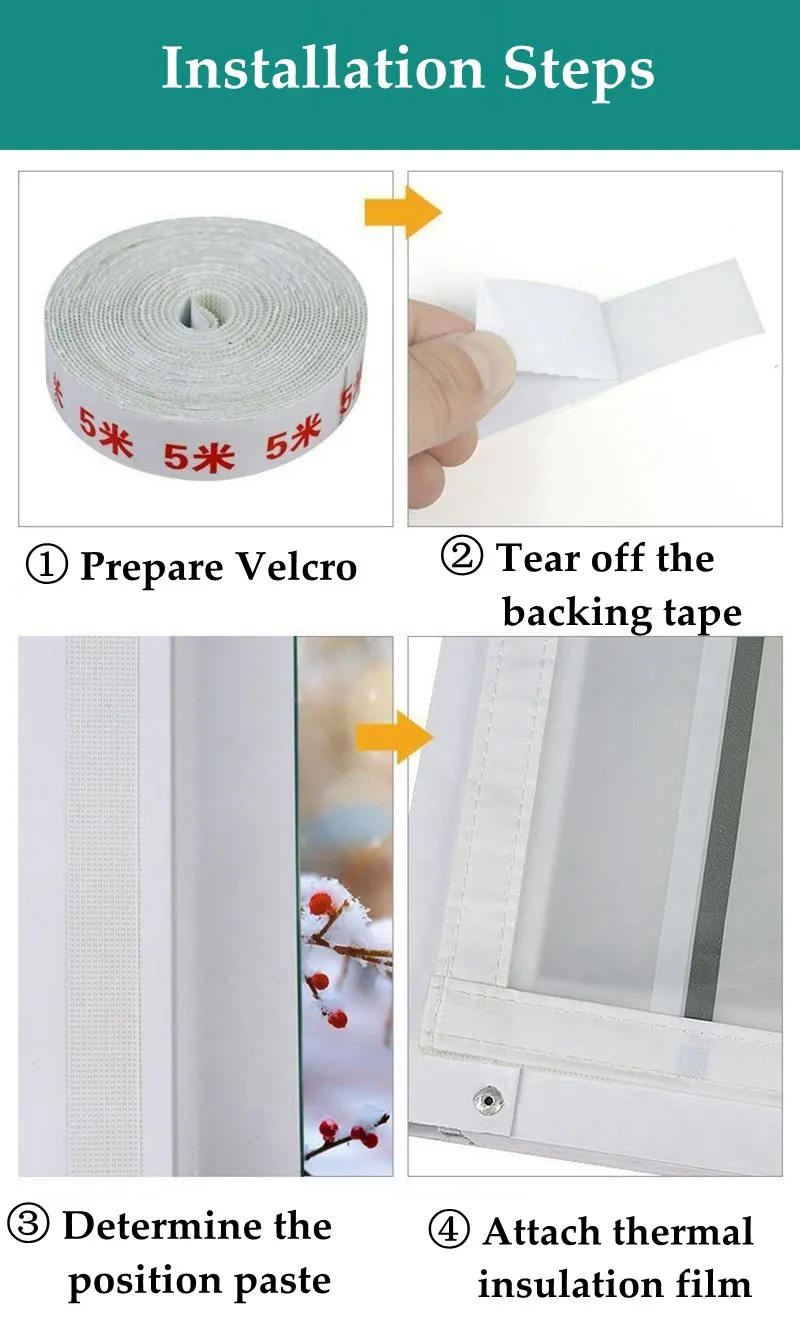 Installation Steps

5米 5米 5米

① Prepare Velcro

② Tear off the backing tape

③ Determine the position paste

④ Attach thermal insulation film