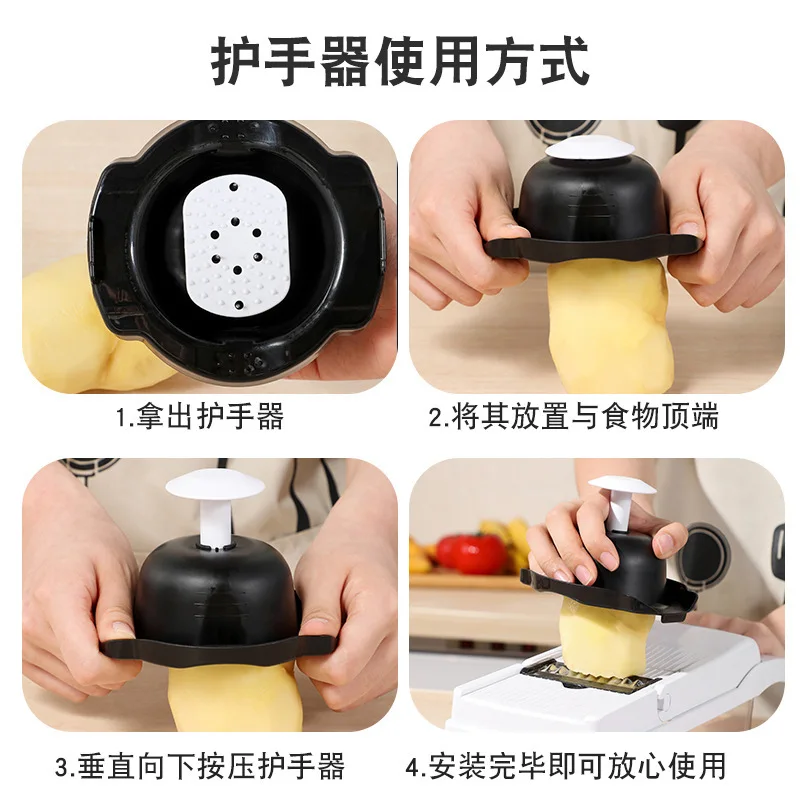 护手器使用方式

1.拿出护手器

2.将其放置与食物顶端

3.垂直向下按压护手器

4.安装完毕即可放心使用