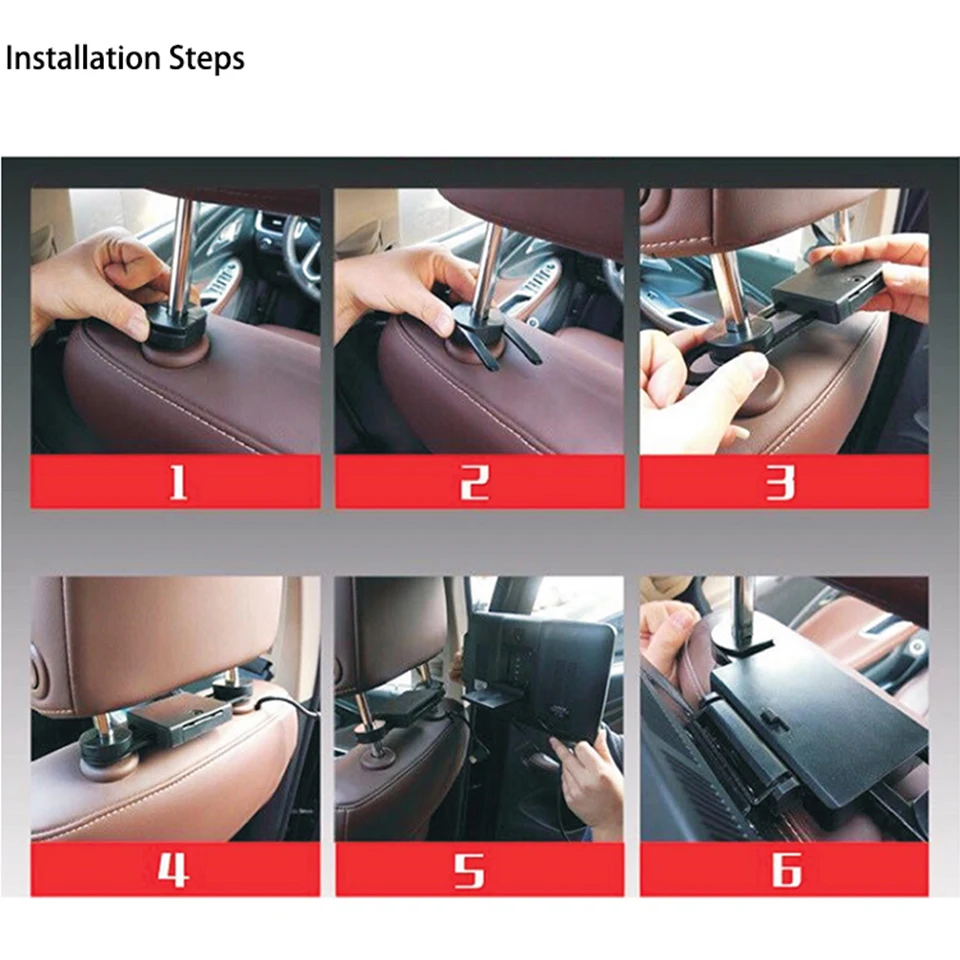 Installation Steps

1

2

3

4

5

6