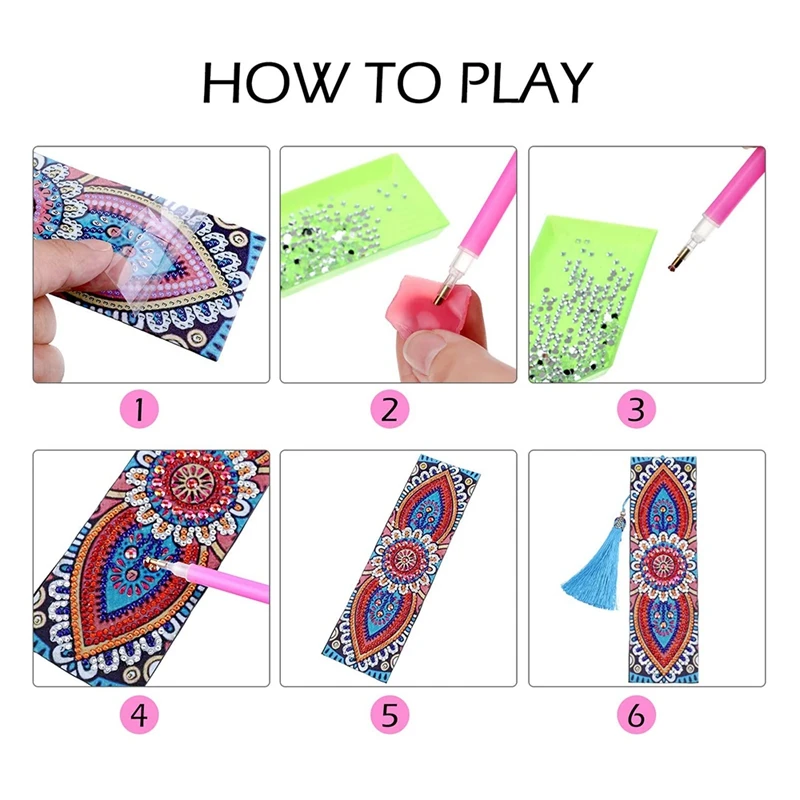 HOW TO PLAY

1

2

3

4

5

6