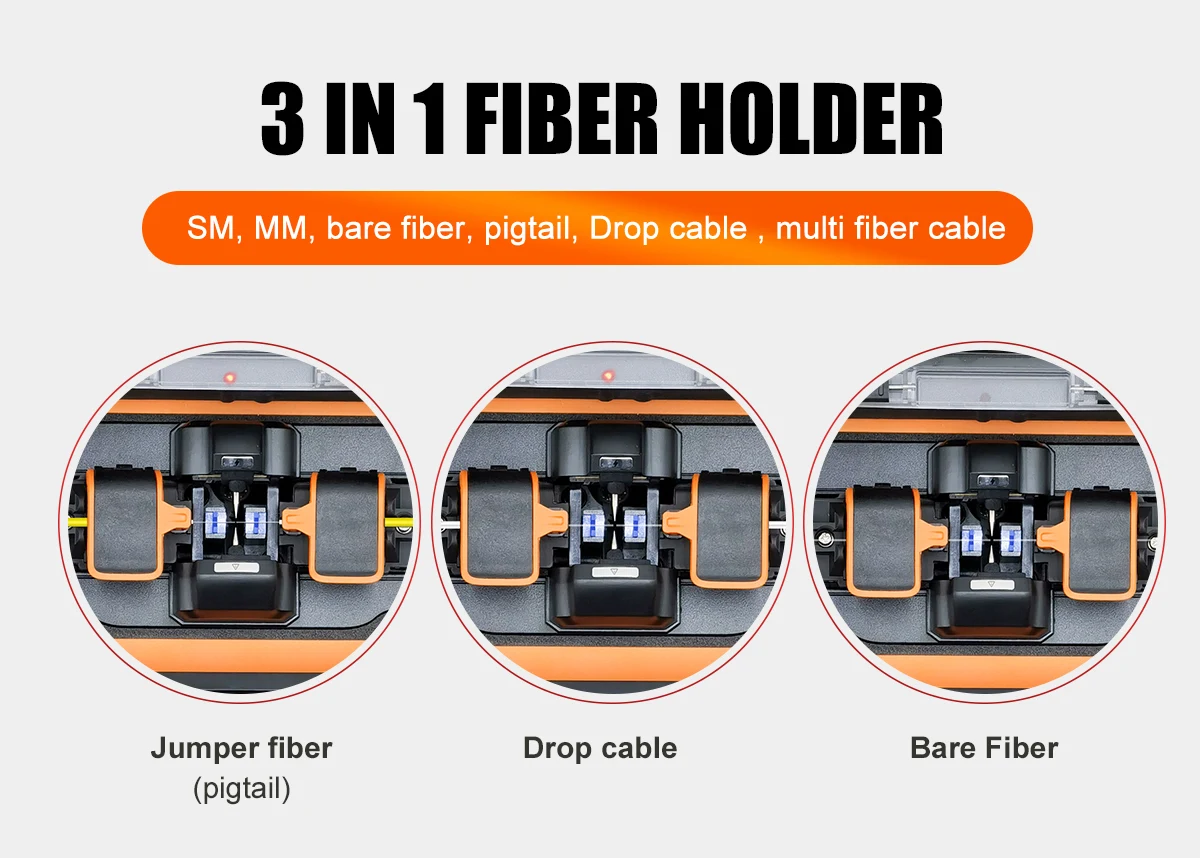 3 IN 1 FIBER HOLDER

SM, MM, bare fiber, pigtail, Drop cable , multi fiber cable

Jumper fiber
(pigtail)

Drop cable

Bare Fiber