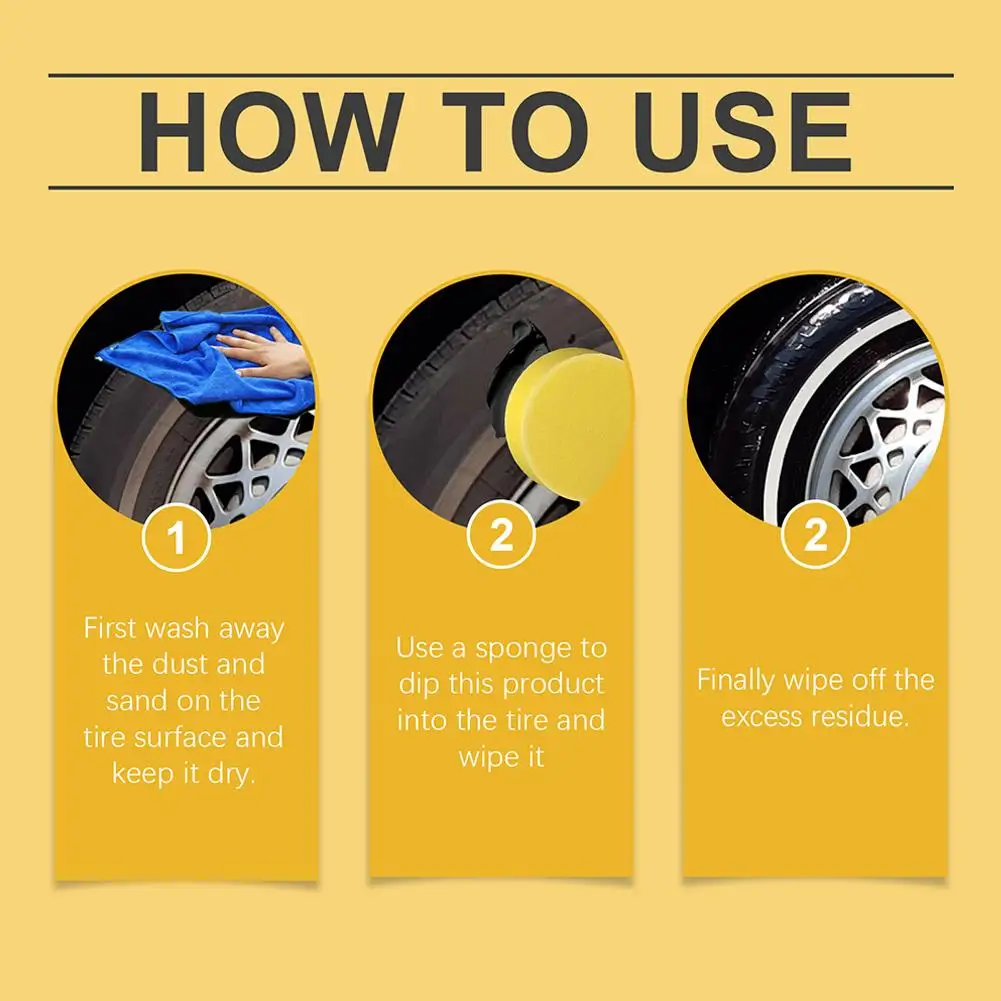 HOW TO USE

1

First wash away the dust and sand on the tire surface and keep it dry.

2

Use a sponge to dip this product into the tire and wipe it

2

Finally wipe off the excess residue.