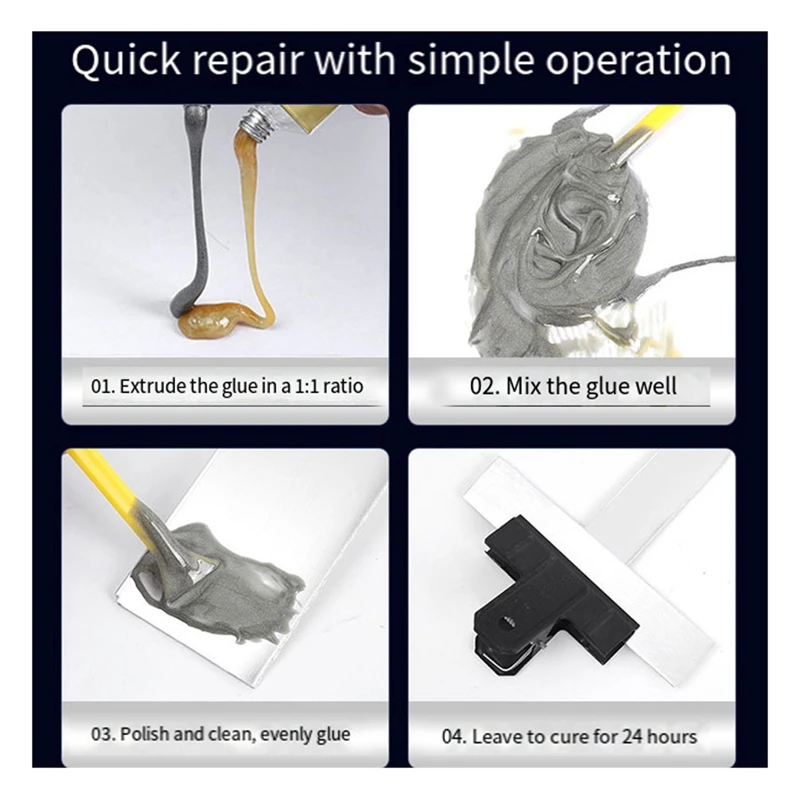 Quick repair with simple operation

01. Extrude the glue in a 1:1 ratio

02. Mix the glue well

03. Polish and clean, evenly glue

04. Leave to cure for 24 hours