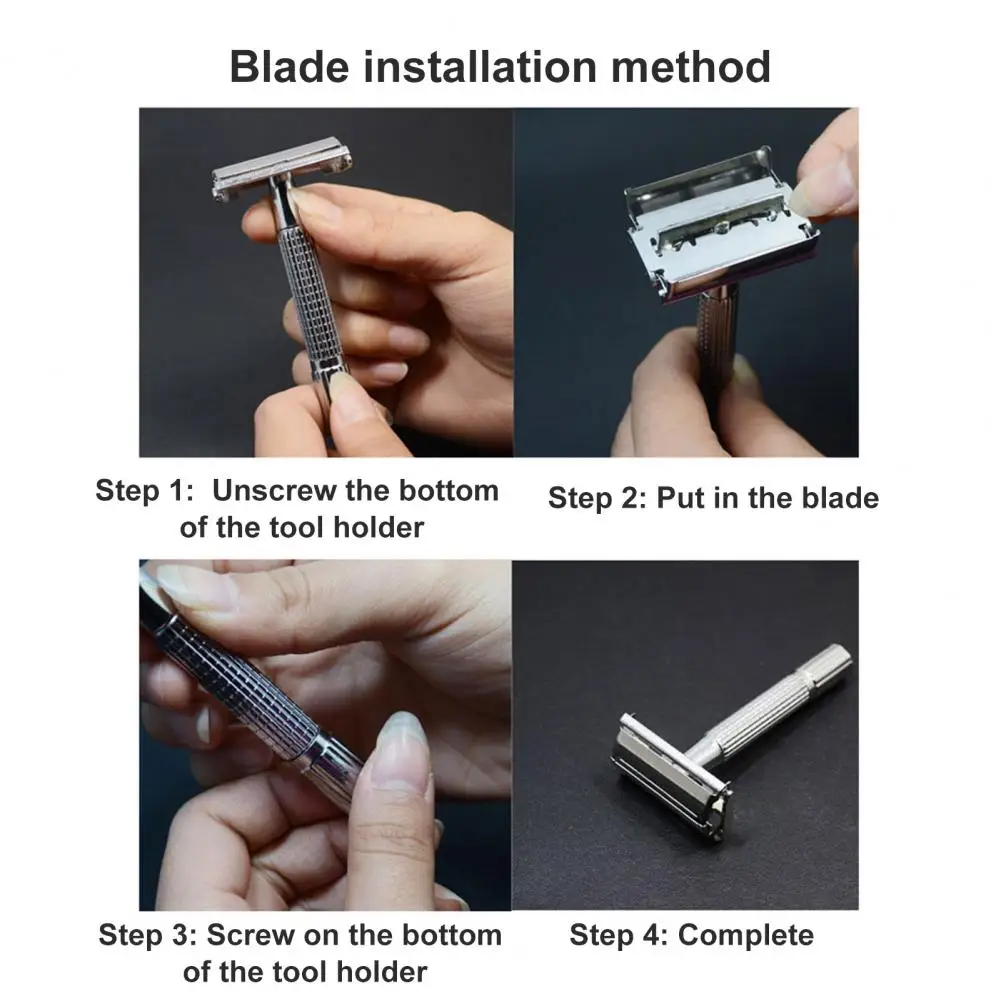 Blade installation method

Step 1: Unscrew the bottom of the tool holder

Step 2: Put in the blade

Step 3: Screw on the bottom of the tool holder

Step 4: Complete