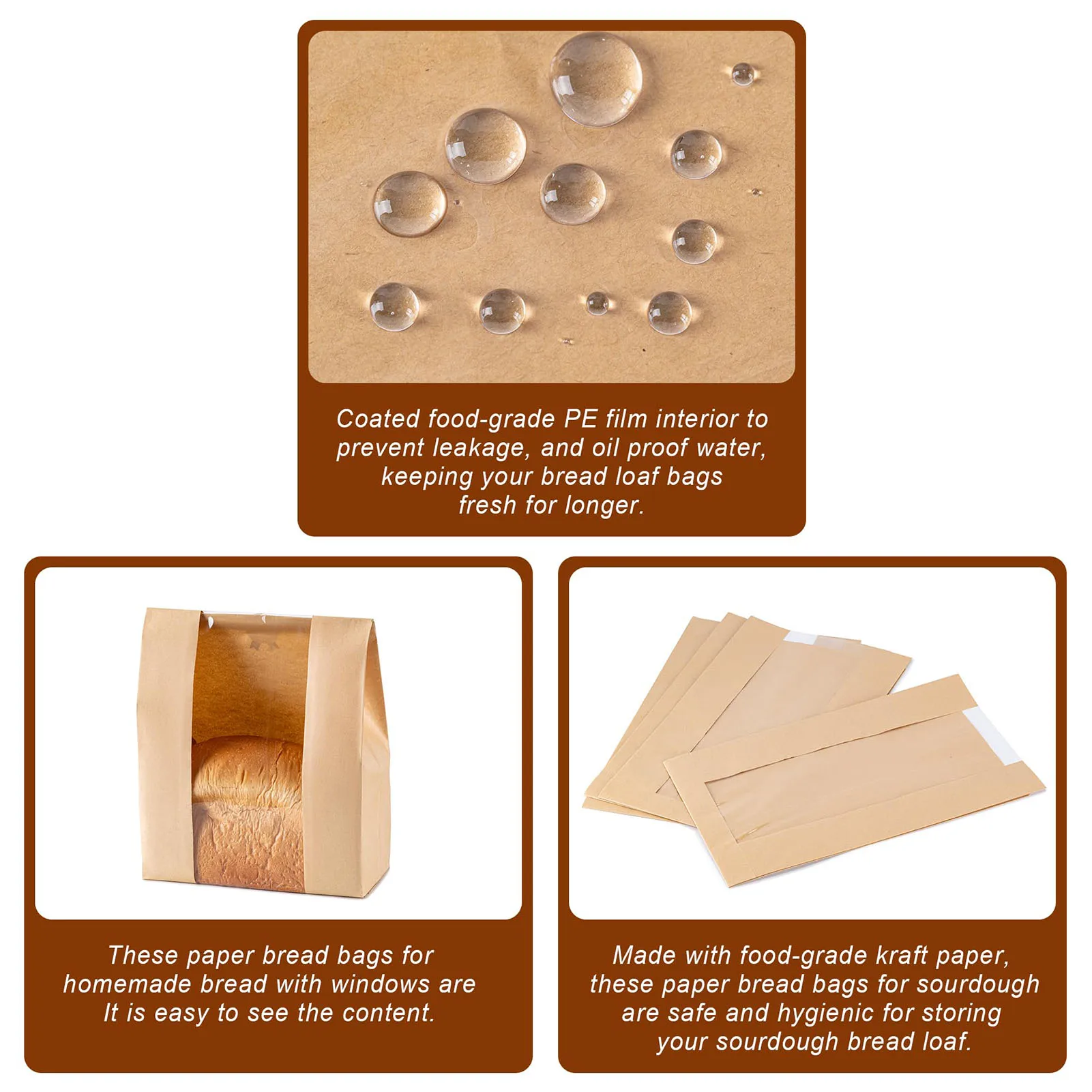 Coated food-grade PE film interior to prevent leakage, and oil proof water, keeping your bread loaf bags fresh for longer.

These paper bread bags for homemade bread with windows are It is easy to see the content.

Made with food-grade kraft paper, these paper bread bags for sourdough are safe and hygienic for storing your sourdough bread loaf.