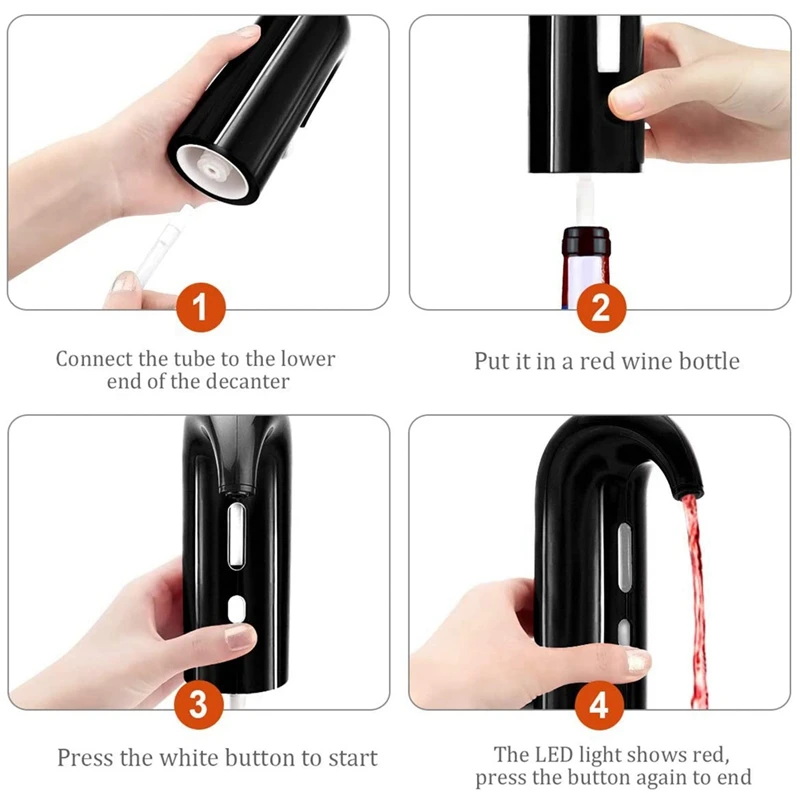 1

Connect the tube to the lower end of the decanter

2

Put it in a red wine bottle

3

Press the white button to start

4

The LED light shows red, press the button again to end