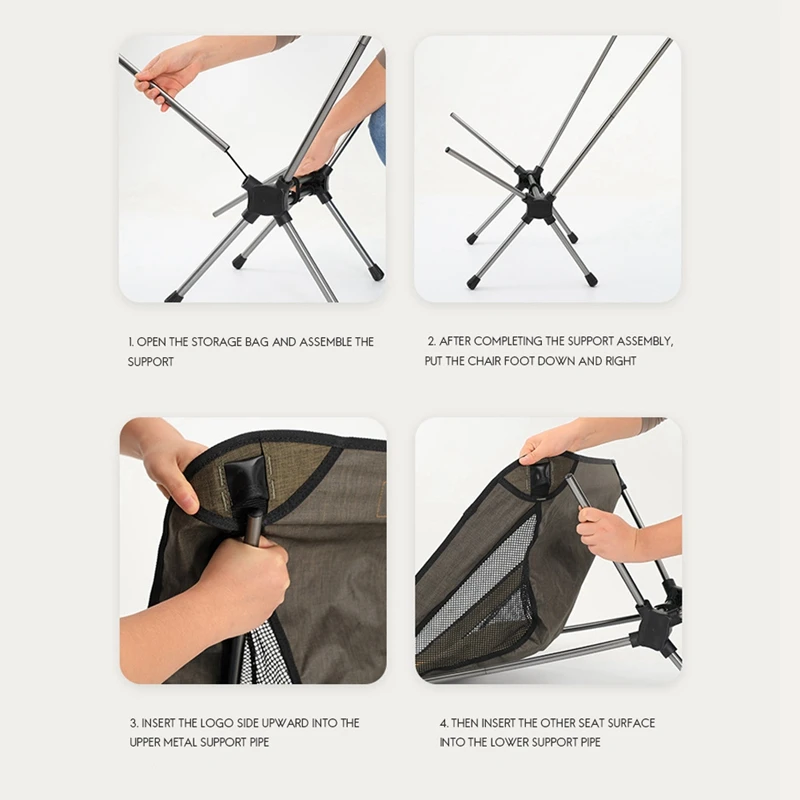 1. OPEN THE STORAGE BAG AND ASSEMBLE THE SUPPORT

2. AFTER COMPLETING THE SUPPORT ASSEMBLY, PUT THE CHAIR FOOT DOWN AND RIGHT

3. INSERT THE LOGO SIDE UPWARD INTO THE UPPER METAL SUPPORT PIPE

4. THEN INSERT THE OTHER SEAT SURFACE INTO THE LOWER SUPPORT PIPE