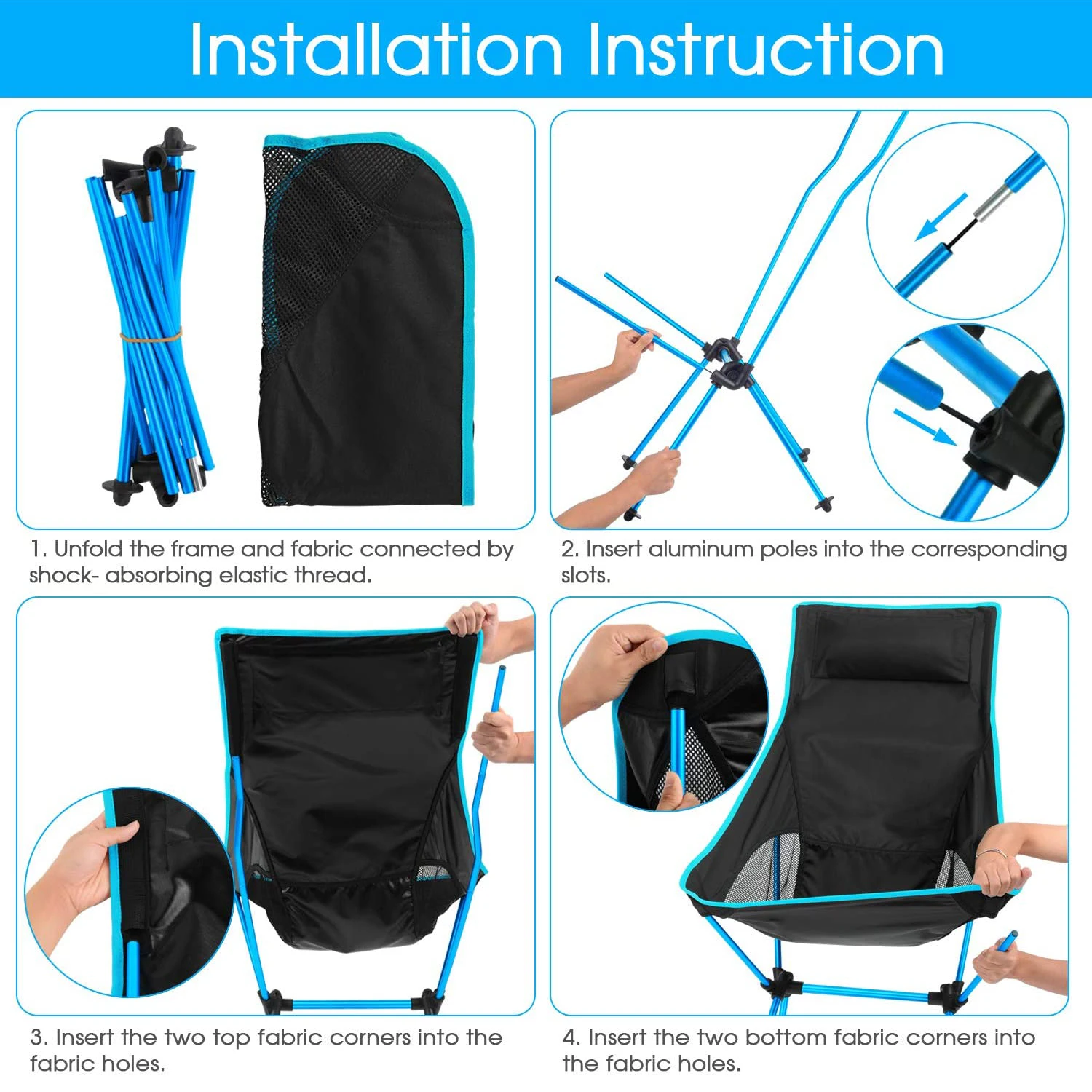 Installation Instruction

1. Unfold the frame and fabric connected by shock- absorbing elastic thread.

2. Insert aluminum poles into the corresponding slots.

3. Insert the two top fabric corners into the fabric holes.

4. Insert the two bottom fabric corners into the fabric holes.