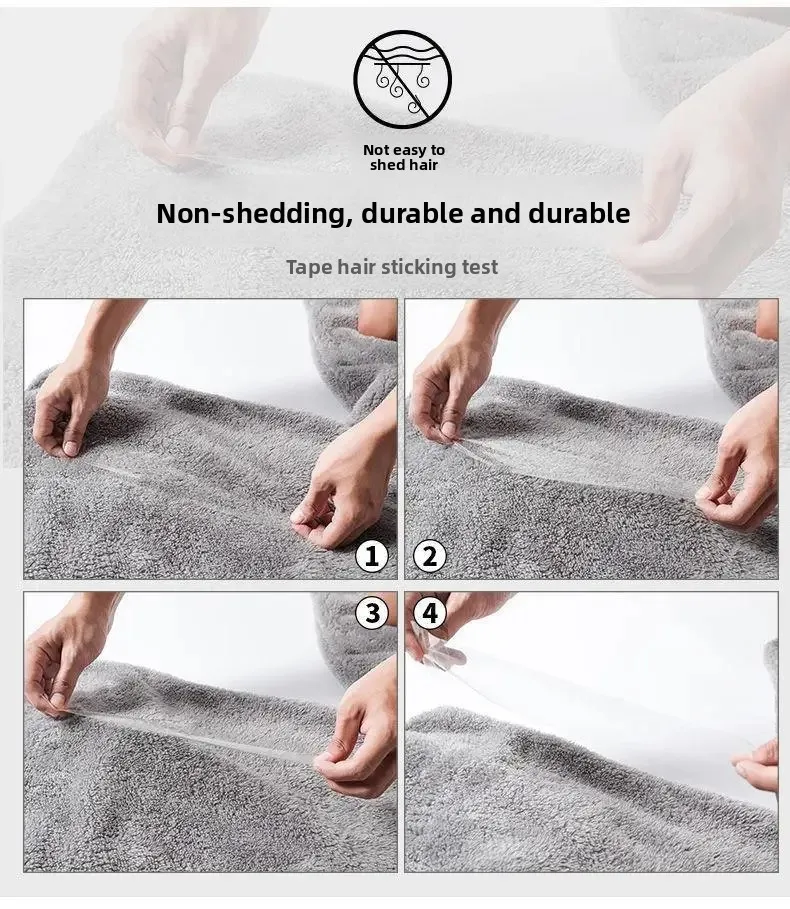 Not easy to shed hair

Non-shedding, durable and durable

Tape hair sticking test

1

2

3

4