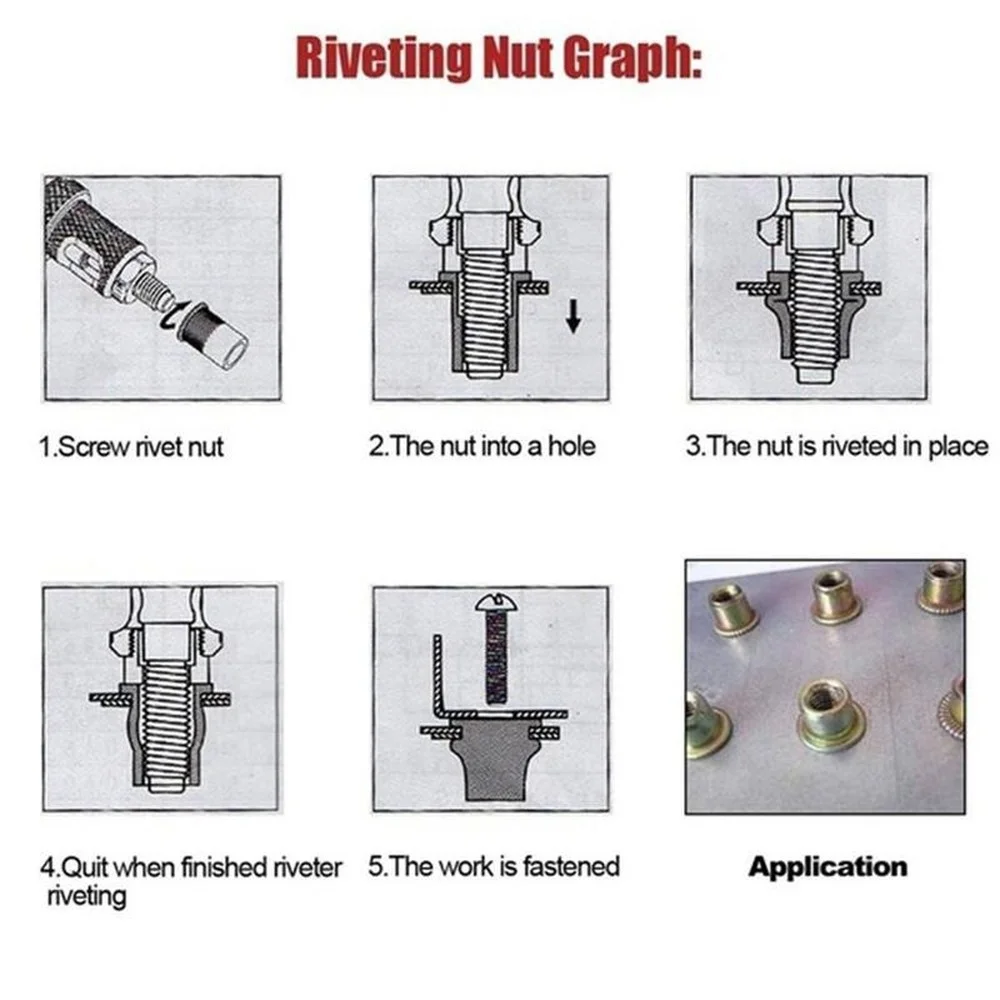 Riveting Nut Graph:

1.Screw rivet nut

2.The nut into a hole

3.The nut is riveted in place

4.Quit when finished riveter riveting

5.The work is fastened

Application