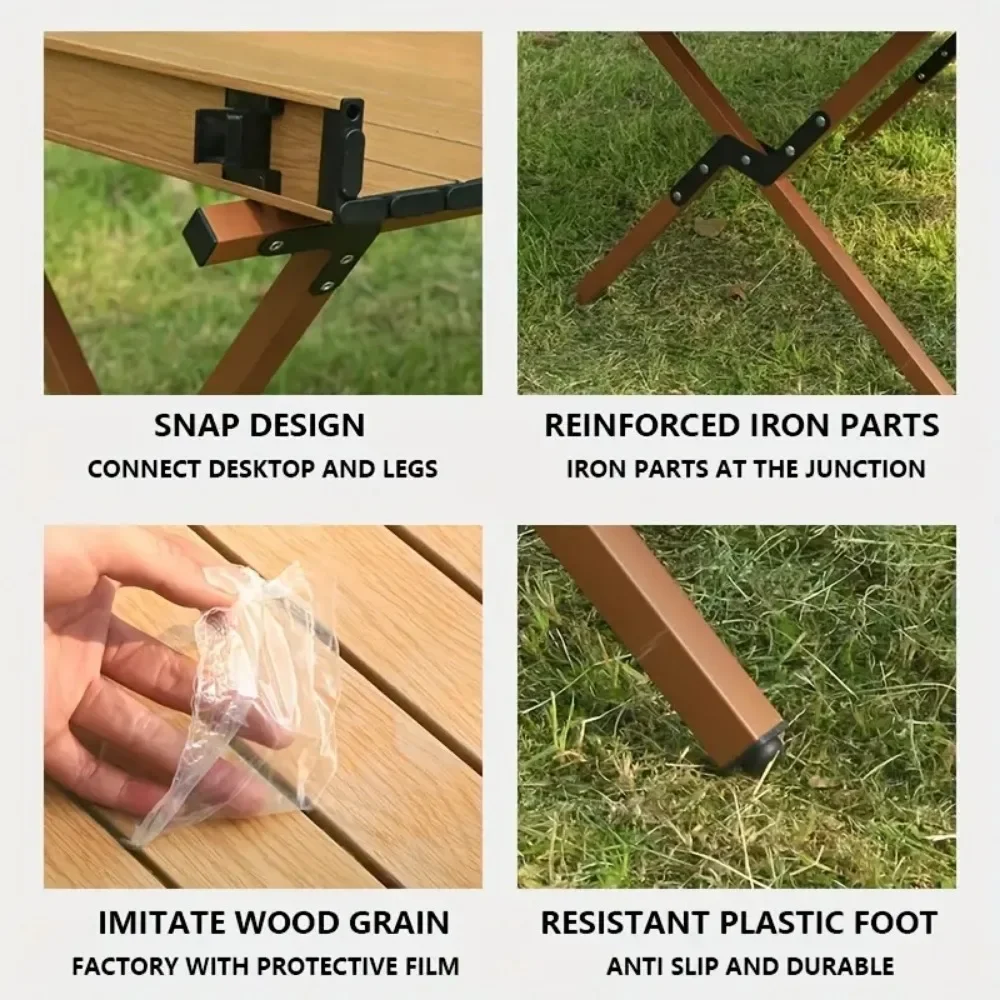 SNAP DESIGN
CONNECT DESKTOP AND LEGS

REINFORCED IRON PARTS
IRON PARTS AT THE JUNCTION

IMITATE WOOD GRAIN
FACTORY WITH PROTECTIVE FILM

RESISTANT PLASTIC FOOT
ANTI SLIP AND DURABLE