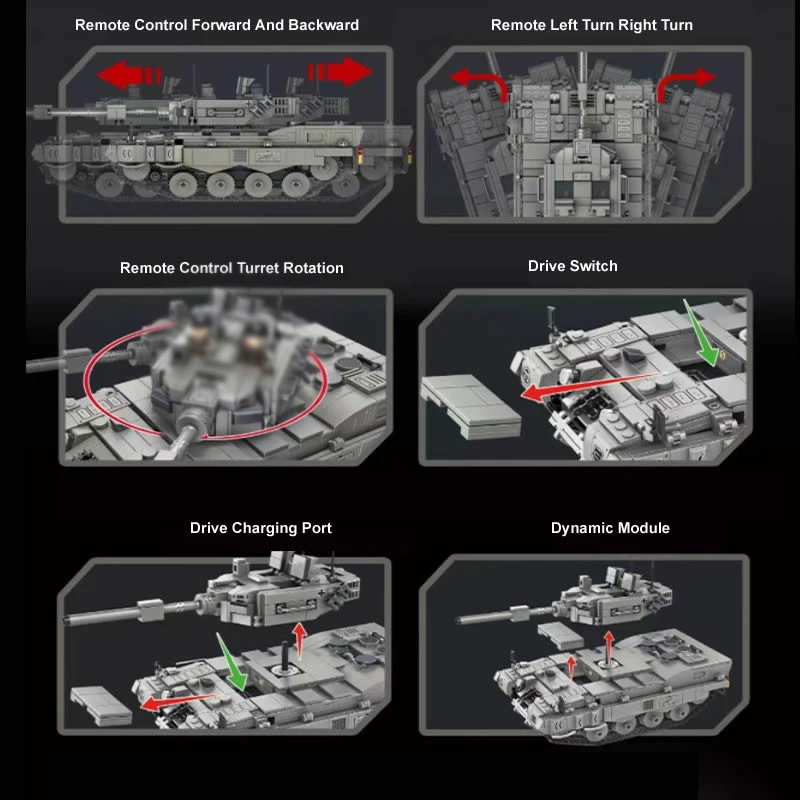 Remote Control Forward And Backward

Remote Left Turn Right Turn

Remote Control Turret Rotation

Drive Switch

Drive Charging Port

Dynamic Module