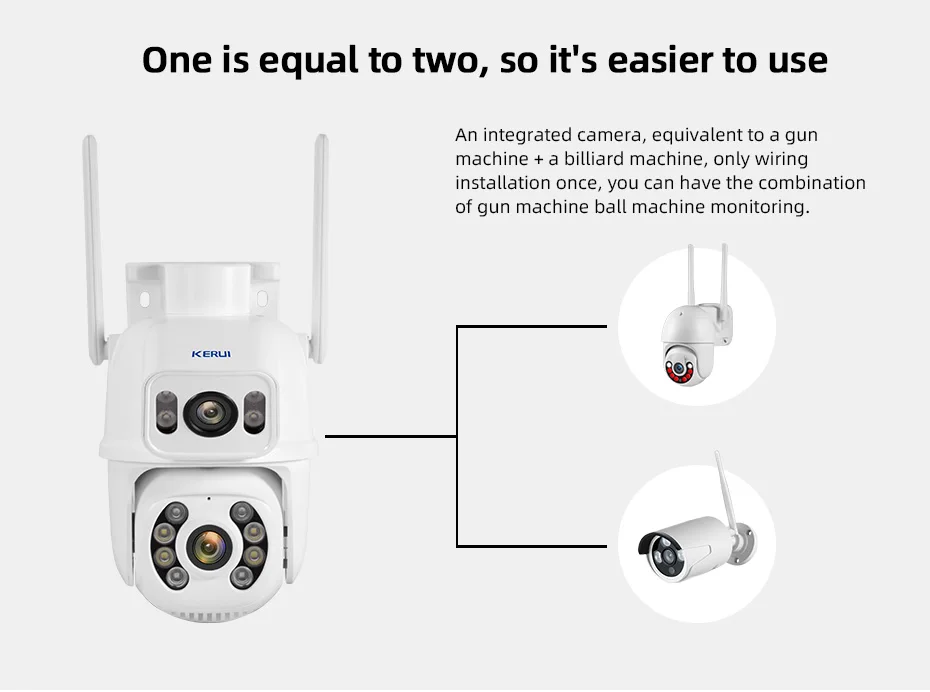 One is equal to two, so it's easier to use

An integrated camera, equivalent to a gun machine + a billiard machine, only wiring installation once, you can have the combination of gun machine ball machine monitoring.

KERUI