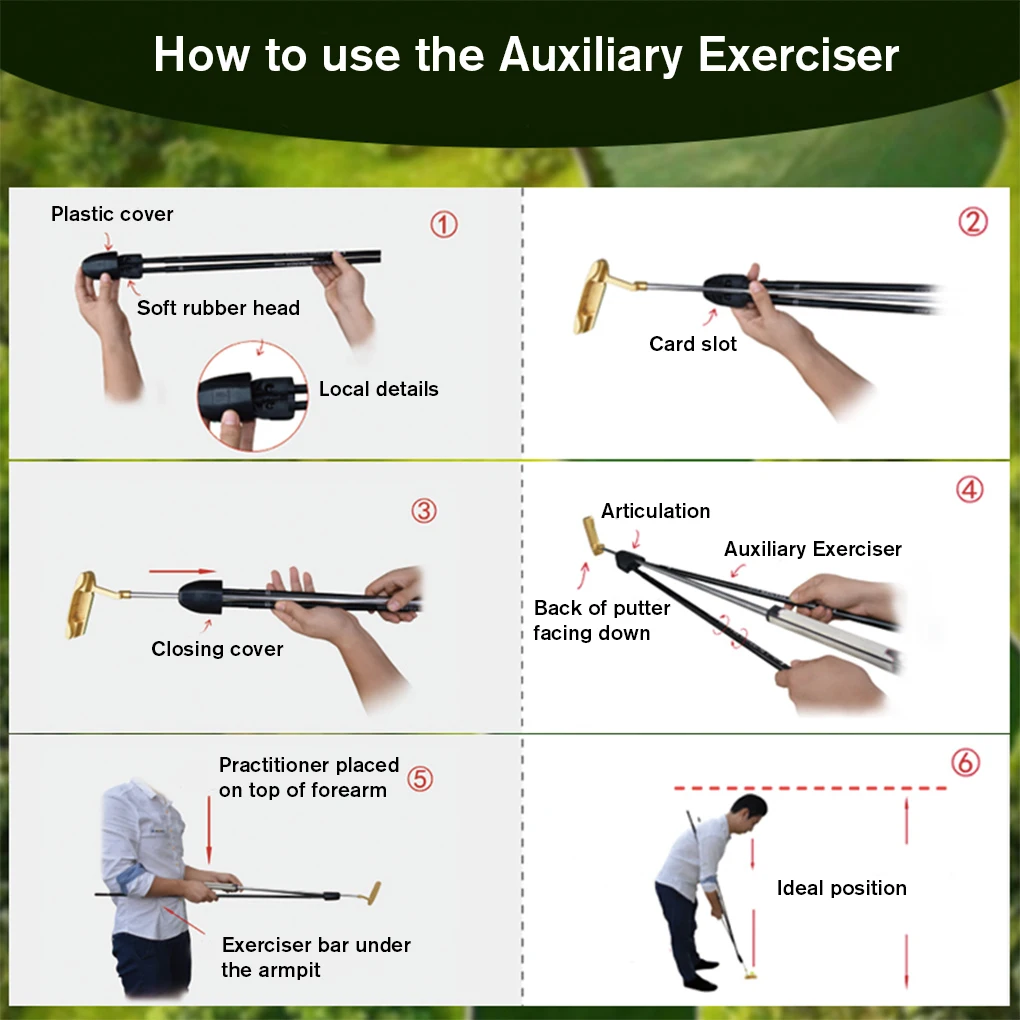 How to use the Auxiliary Exerciser

Plastic cover
①
Soft rubber head
Local details

②
Card slot

③
Closing cover

④
Articulation
Auxiliary Exerciser
Back of putter facing down

Practitioner placed on top of forearm
⑤
Exerciser bar under the armpit

⑥
Ideal position