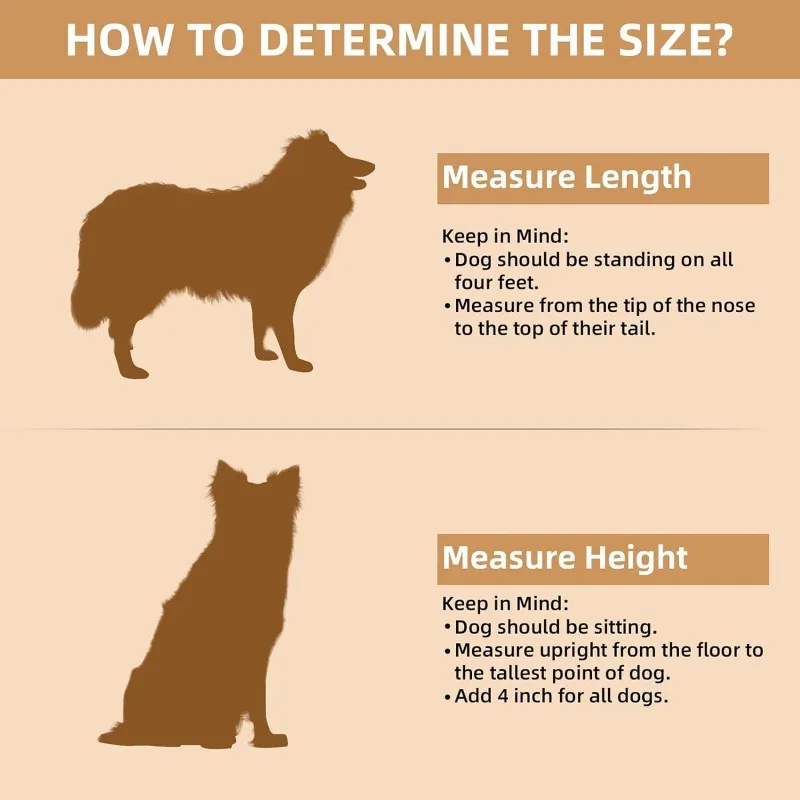 HOW TO DETERMINE THE SIZE?

Measure Length

Keep in Mind:
• Dog should be standing on all four feet.
• Measure from the tip of the nose to the top of their tail.

Measure Height

Keep in Mind:
• Dog should be sitting.
• Measure upright from the floor to the tallest point of dog.
• Add 4 inch for all dogs.