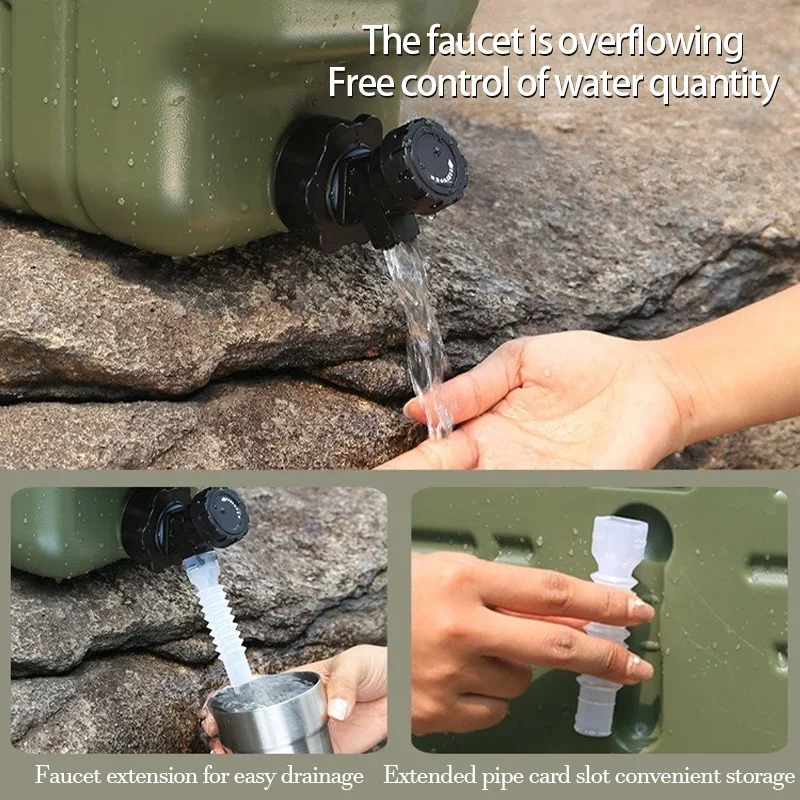 The faucet is overflowing
Free control of water quantity

Faucet extension for easy drainage

Extended pipe card slot convenient storage